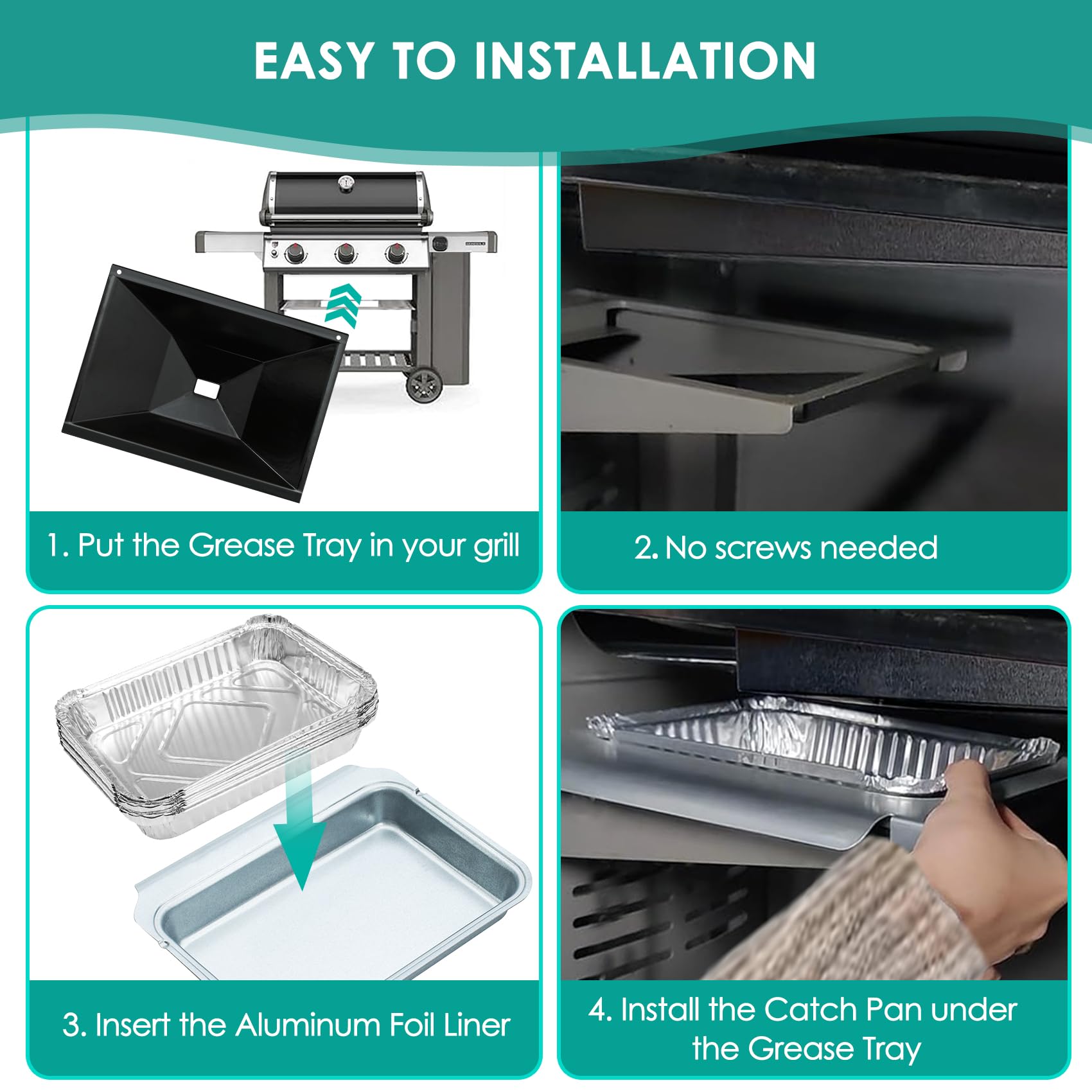 EASY TO INSTALLATION

1. Put the Grease Tray in your grill

2. No screws needed

3. Insert the Aluminum Foil Liner

4. Install the Catch Pan under the Grease Tray