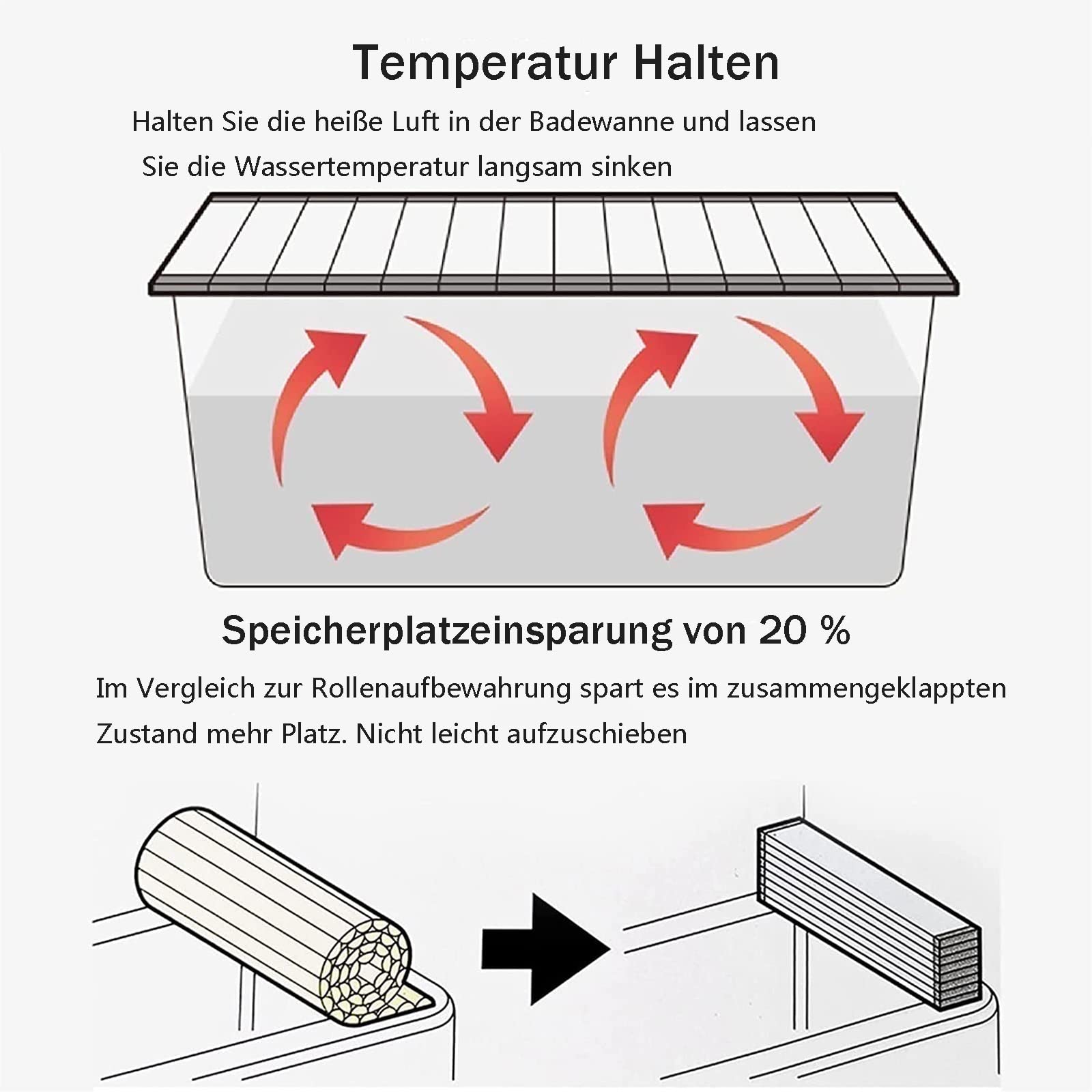 Temperatur Halten

Halten Sie die heiße Luft in der Badewanne und lassen Sie die Wassertemperatur langsam sinken

Speicherplatzeinsparung von 20 %

Im Vergleich zur Rollenaufbewahrung spart es im zusammengeklappten Zustand mehr Platz. Nicht leicht aufzuschieben