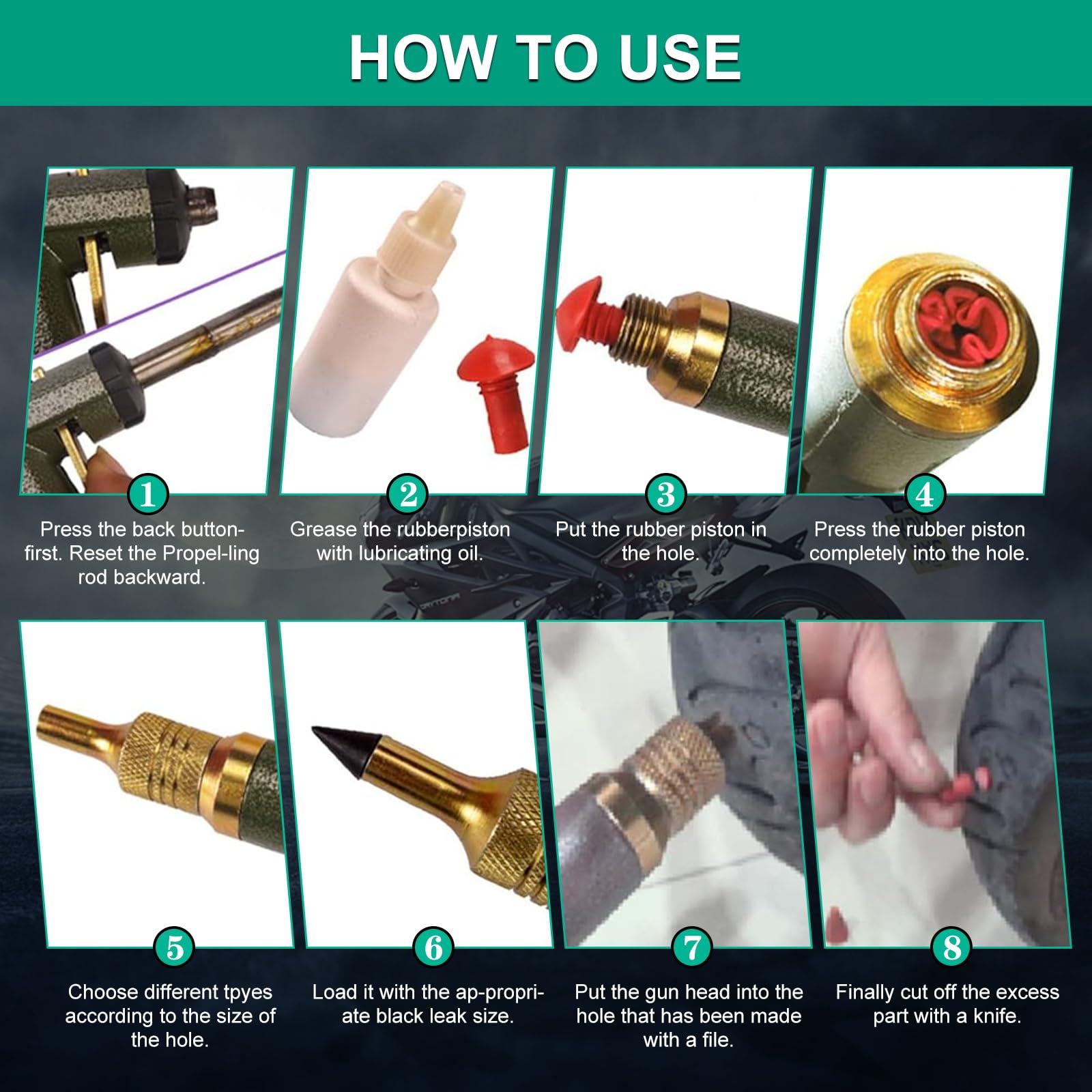 HOW TO USE

1
Press the back button-first. Reset the Propel-ling rod backward.

2
Grease the rubberpiston with lubricating oil.

3
Put the rubber piston in the hole.

4
Press the rubber piston completely into the hole.

5
Choose different tpyes according to the size of the hole.

6
Load it with the ap-propri-ate black leak size.

7
Put the gun head into the hole that has been made with a file.

8
Finally cut off the excess part with a knife.