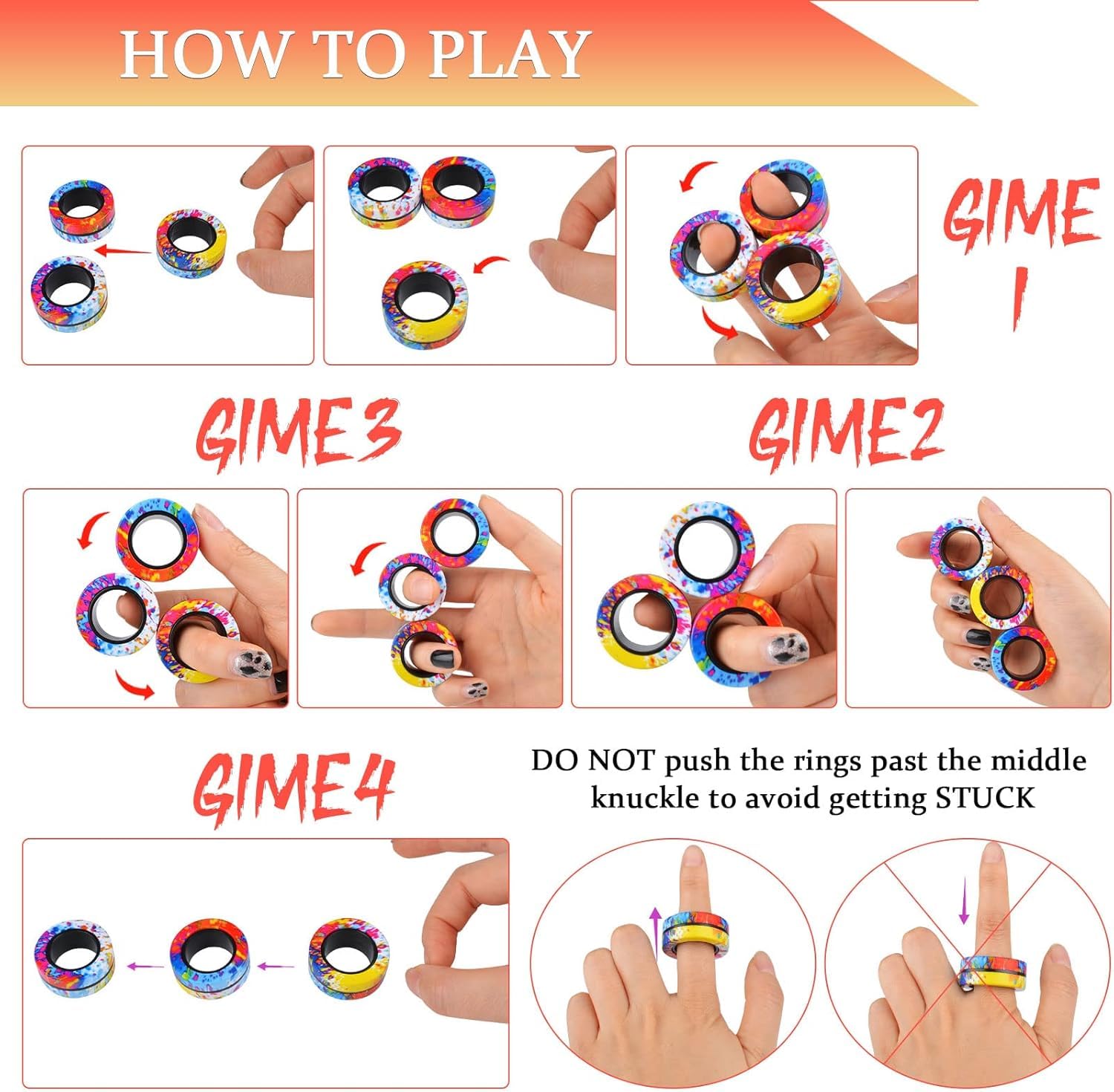 HOW TO PLAY

GIME 1

GIME3

GIME2

GIME4

DO NOT push the rings past the middle knuckle to avoid getting STUCK