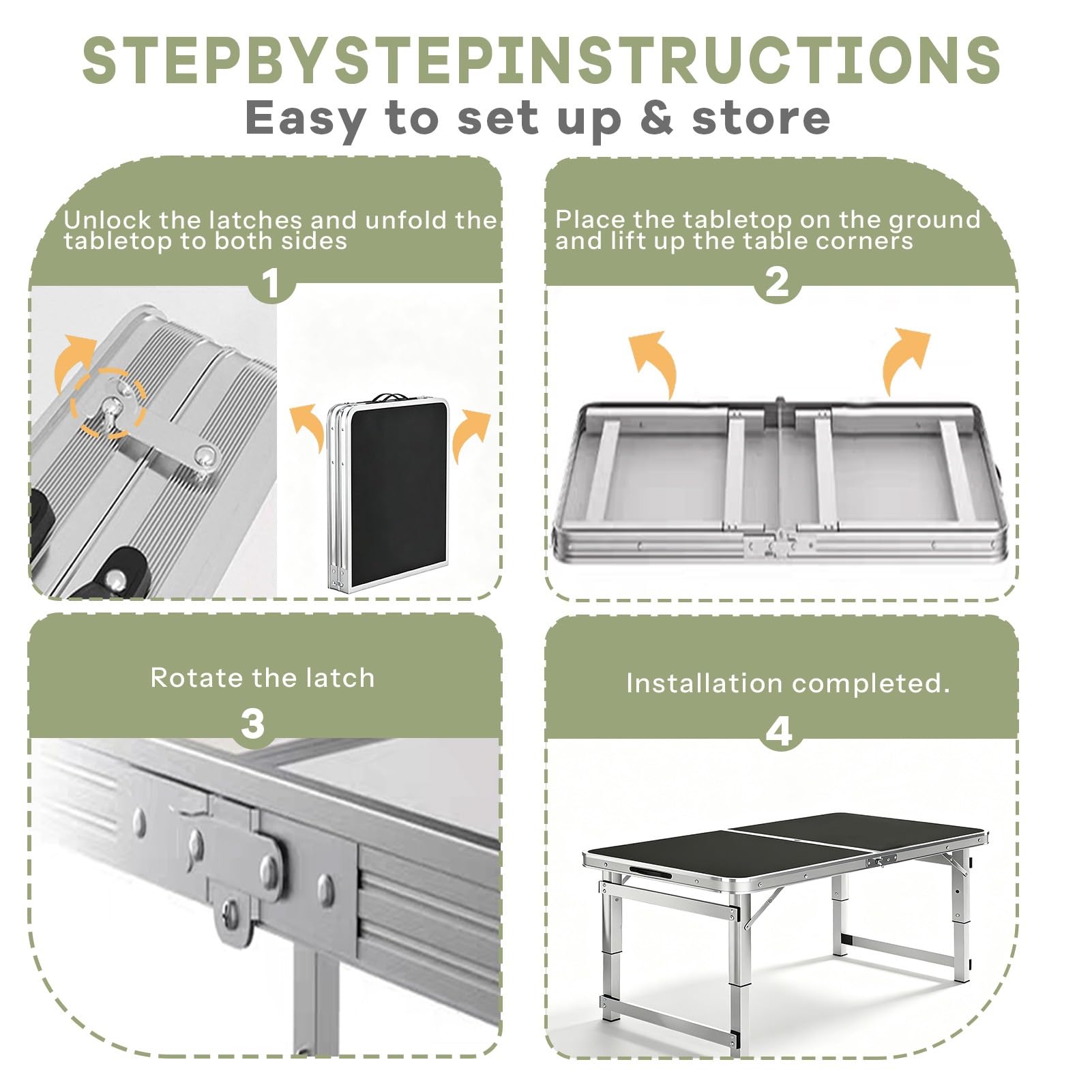 STEPBYSTEPINSTRUCTIONS
Easy to set up & store

Unlock the latches and unfold the tabletop to both sides
1

Place the tabletop on the ground and lift up the table corners
2

Rotate the latch
3

Installation completed.
4