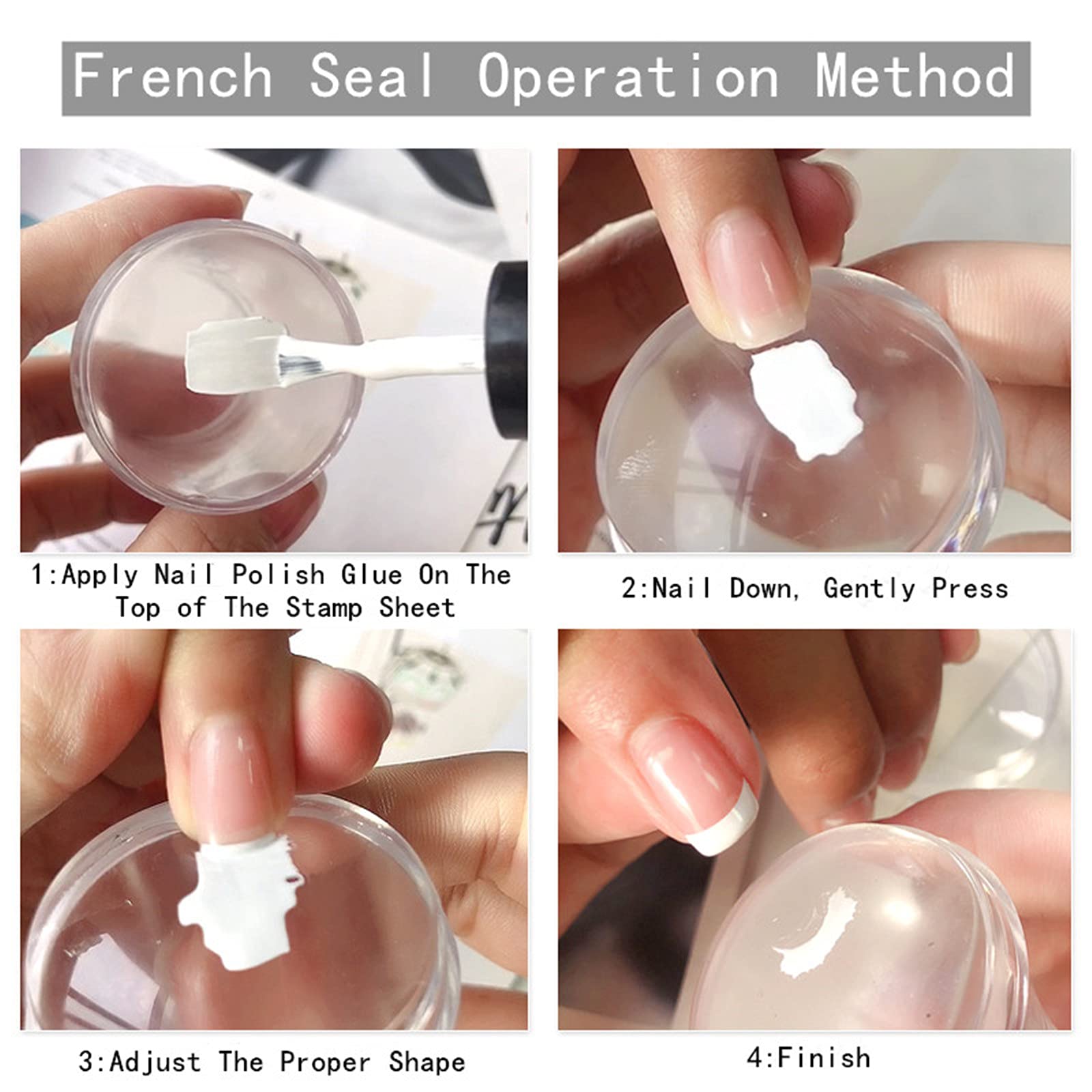 French Seal Operation Method

1:Apply Nail Polish Glue On The Top of The Stamp Sheet

2:Nail Down, Gently Press

3:Adjust The Proper Shape

4:Finish