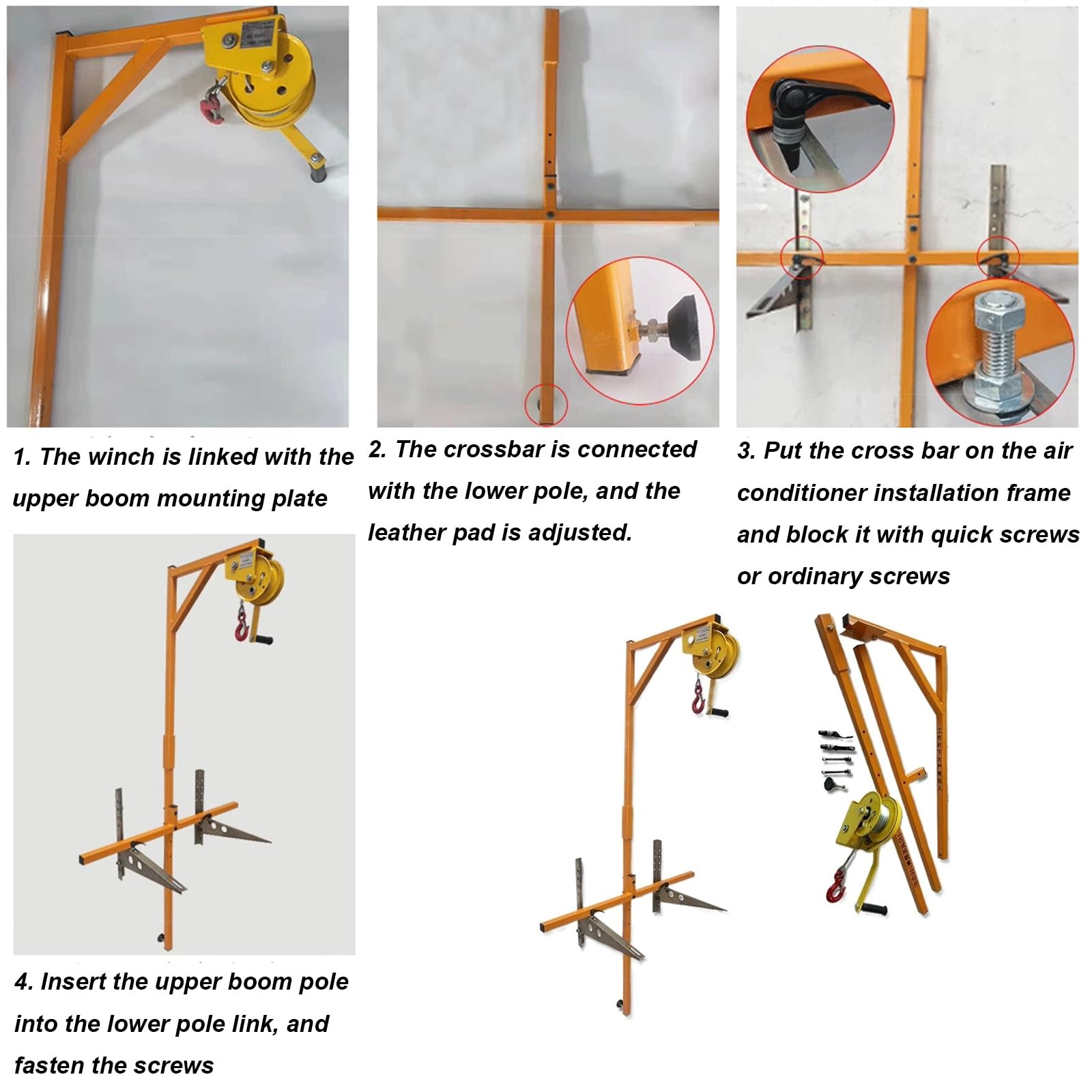 1. The winch is linked with the upper boom mounting plate

2. The crossbar is connected with the lower pole, and the leather pad is adjusted.

3. Put the cross bar on the air conditioner installation frame and block it with quick screws or ordinary screws

4. Insert the upper boom pole into the lower pole link, and fasten the screws