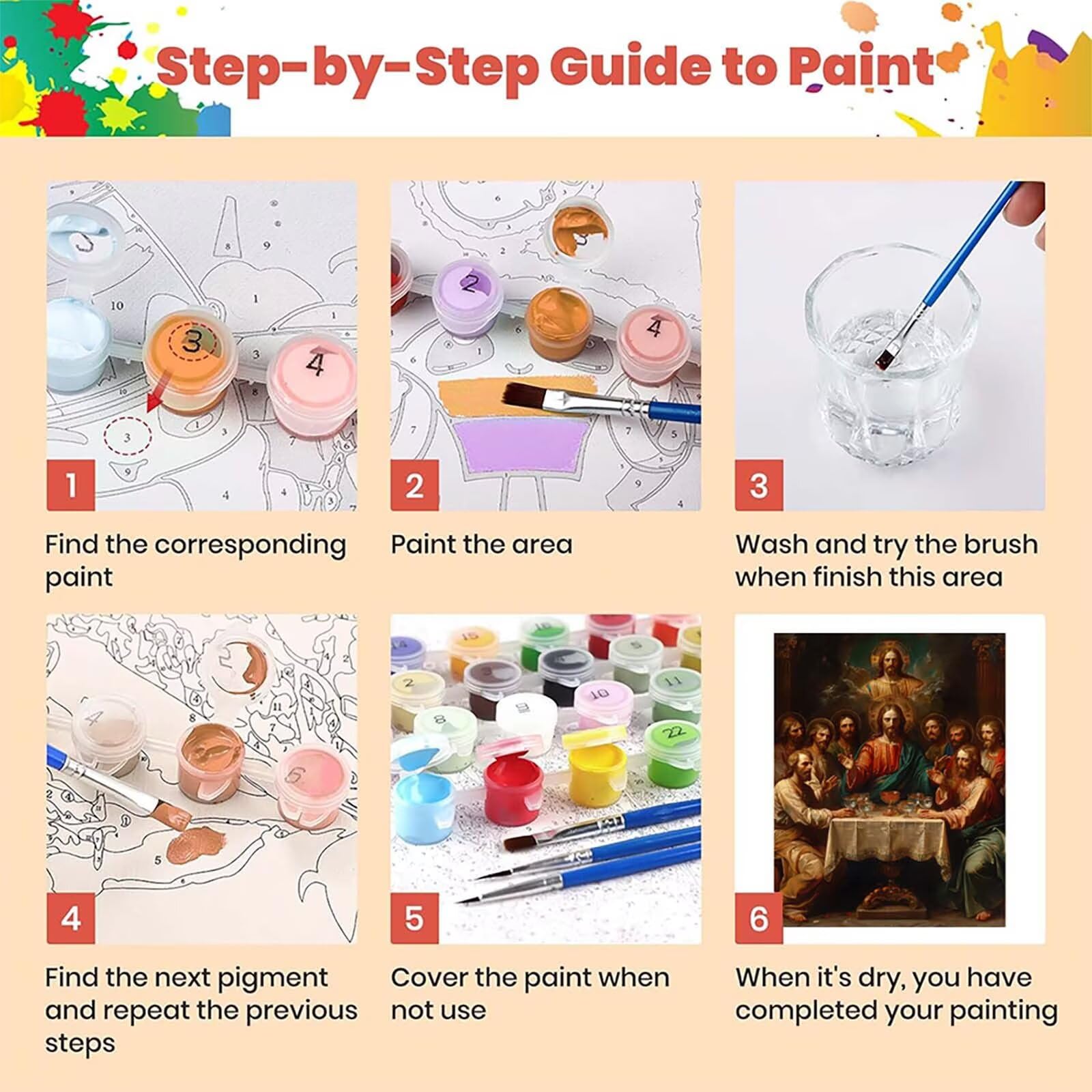 Step-by-Step Guide to Paint

1
Find the corresponding paint

2
Paint the area

3
Wash and try the brush when finish this area

4
Find the next pigment and repeat the previous steps

5
Cover the paint when not use

6
When it's dry, you have completed your painting