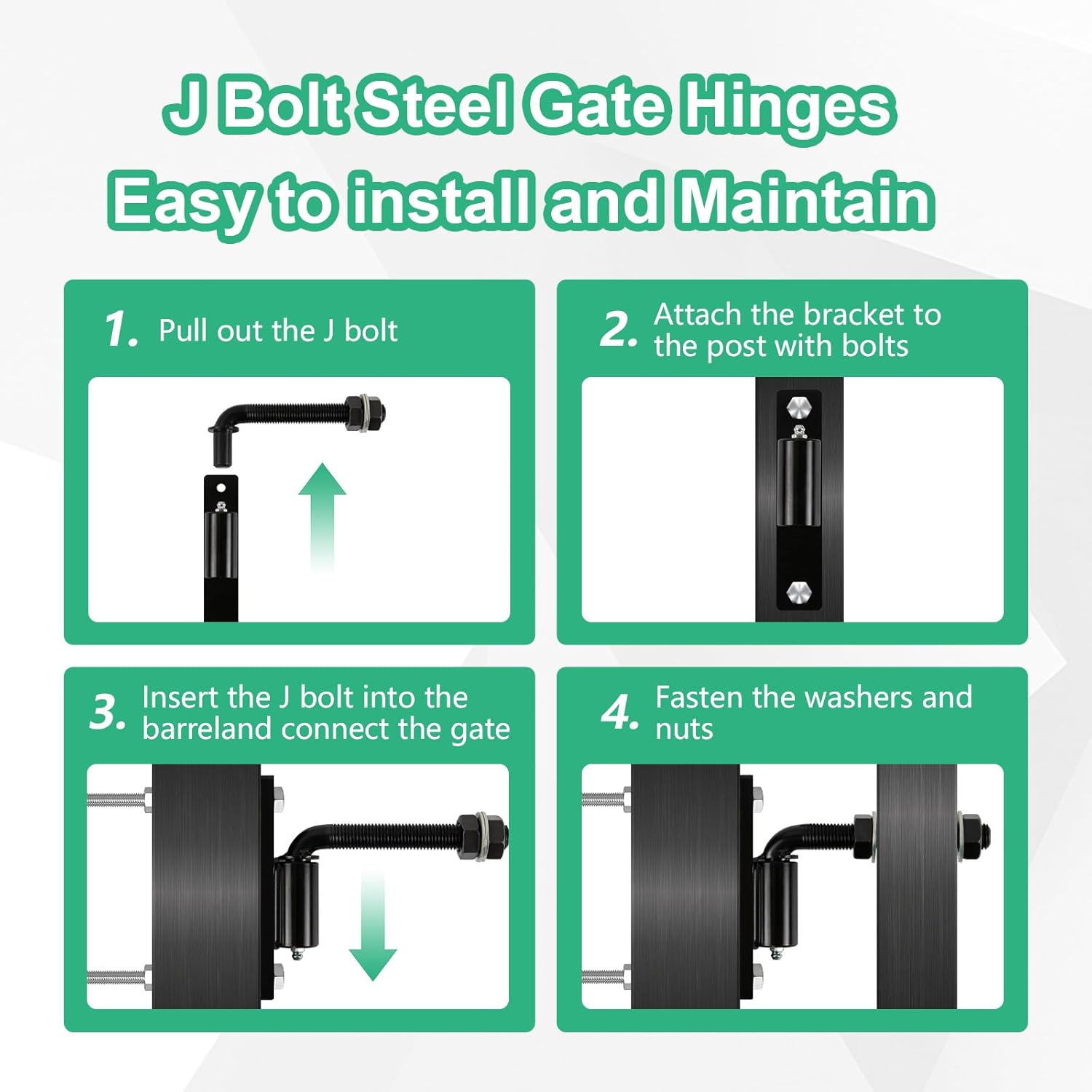 J Bolt Steel Gate Hinges
Easy to install and Maintain

1. Pull out the J bolt

2. Attach the bracket to the post with bolts

3. Insert the J bolt into the barreland connect the gate

4. Fasten the washers and nuts