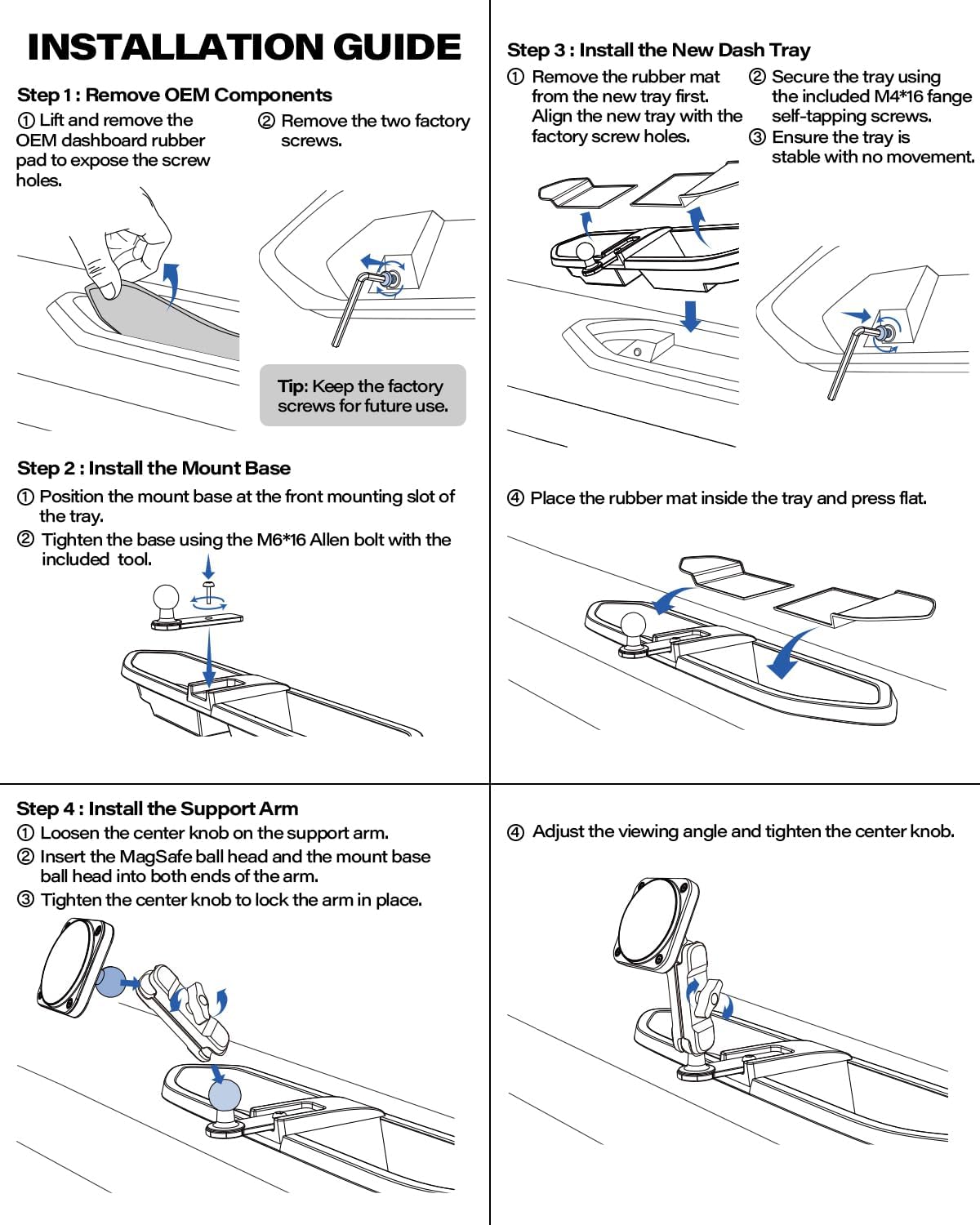 INSTALLATION GUIDE

Step 1 : Remove OEM Components

① Lift and remove the OEM dashboard rubber pad to expose the screw holes.

② Remove the two factory screws.

Tip: Keep the factory screws for future use.

Step 2 : Install the Mount Base

① Position the mount base at the front mounting slot of the tray.

② Tighten the base using the M6*16 Allen bolt with the included tool.

Step 3 : Install the New Dash Tray

① Remove the rubber mat from the new tray first. Align the new tray with the factory screw holes.

② Secure the tray using the included M4*16 fange self-tapping screws.

③ Ensure the tray is stable with no movement.

④ Place the rubber mat inside the tray and press flat.

Step 4 : Install the Support Arm

① Loosen the center knob on the support arm.

② Insert the MagSafe ball head and the mount base ball head into both ends of the arm.

③ Tighten the center knob to lock the arm in place.

④ Adjust the viewing angle and tighten the center knob.