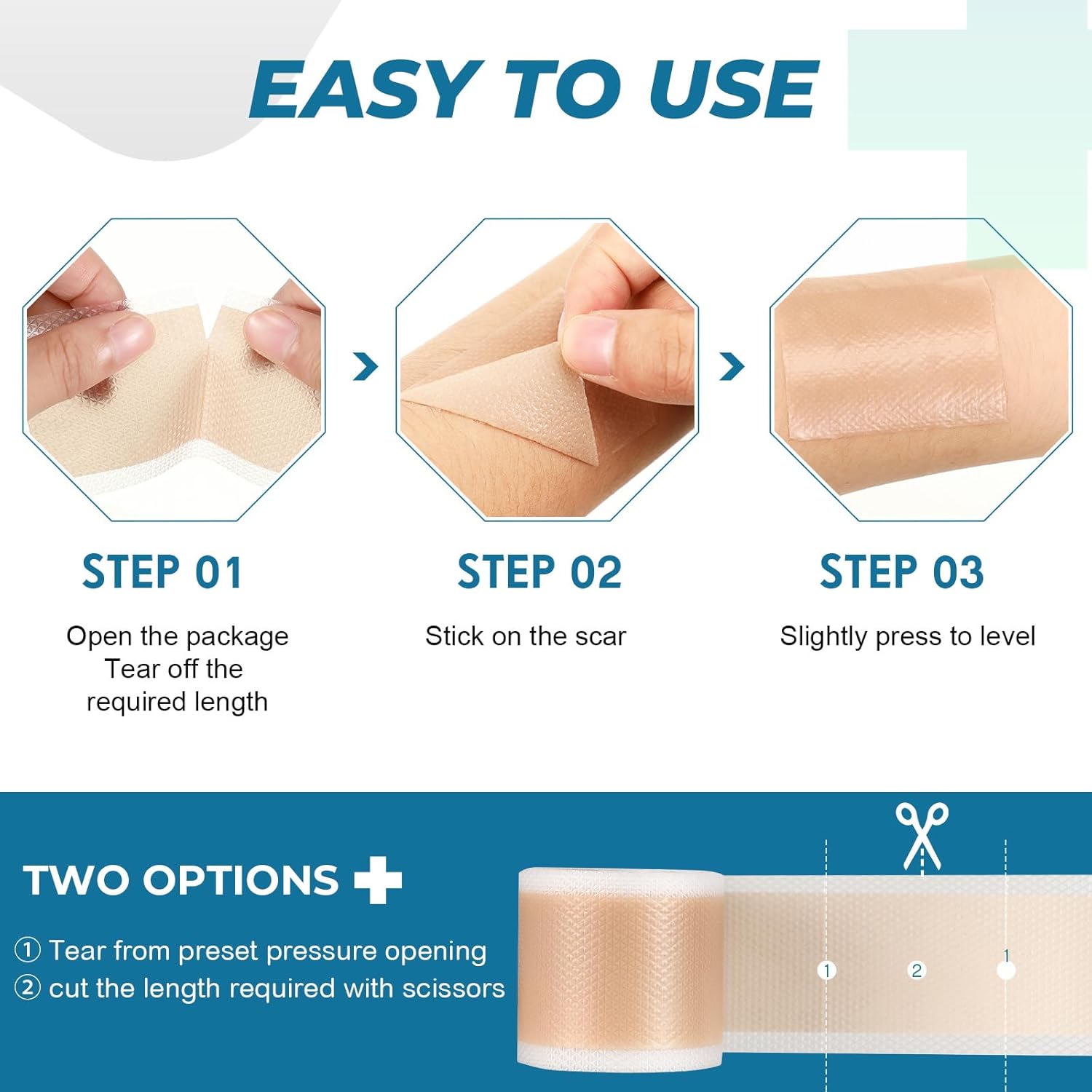 EASY TO USE

STEP 01

Open the package
Tear off the required length

STEP 02

Stick on the scar

STEP 03

Slightly press to level

TWO OPTIONS

① Tear from preset pressure opening
② cut the length required with scissors

1 2 1