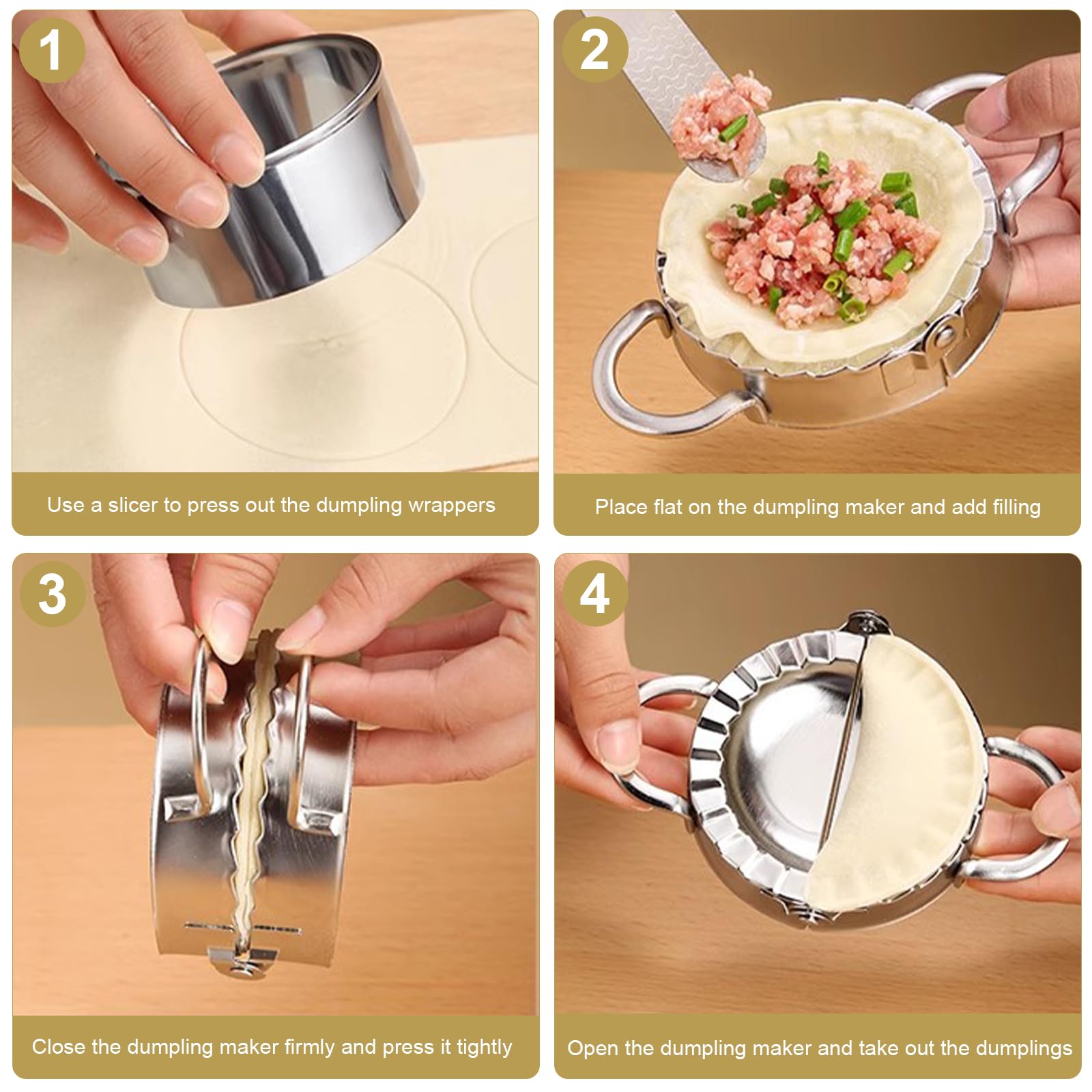 1

Use a slicer to press out the dumpling wrappers

2

Place flat on the dumpling maker and add filling

3

Close the dumpling maker firmly and press it tightly

4

Open the dumpling maker and take out the dumplings