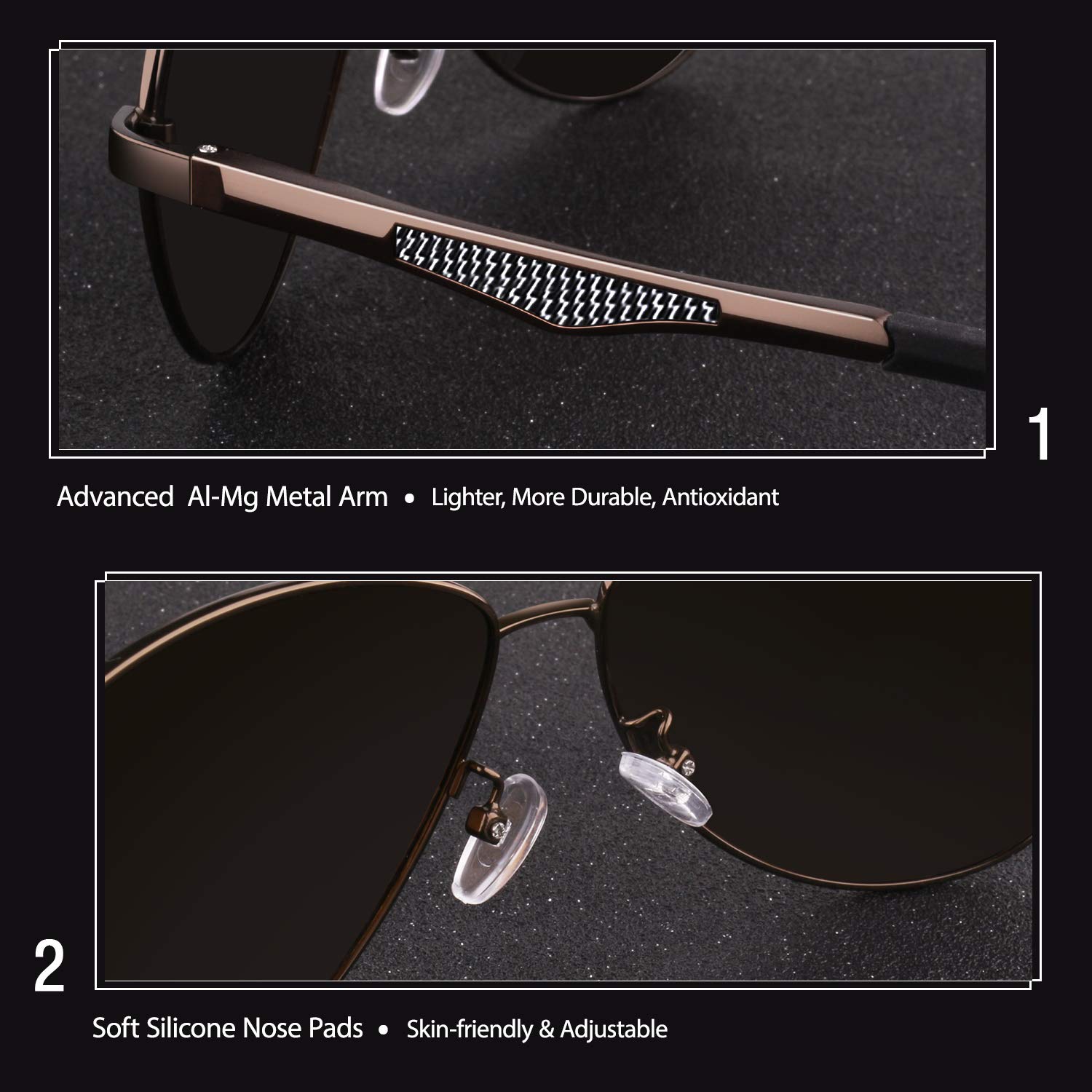 1

Advanced Al-Mg Metal Arm • Lighter, More Durable, Antioxidant

2

Soft Silicone Nose Pads • Skin-friendly & Adjustable