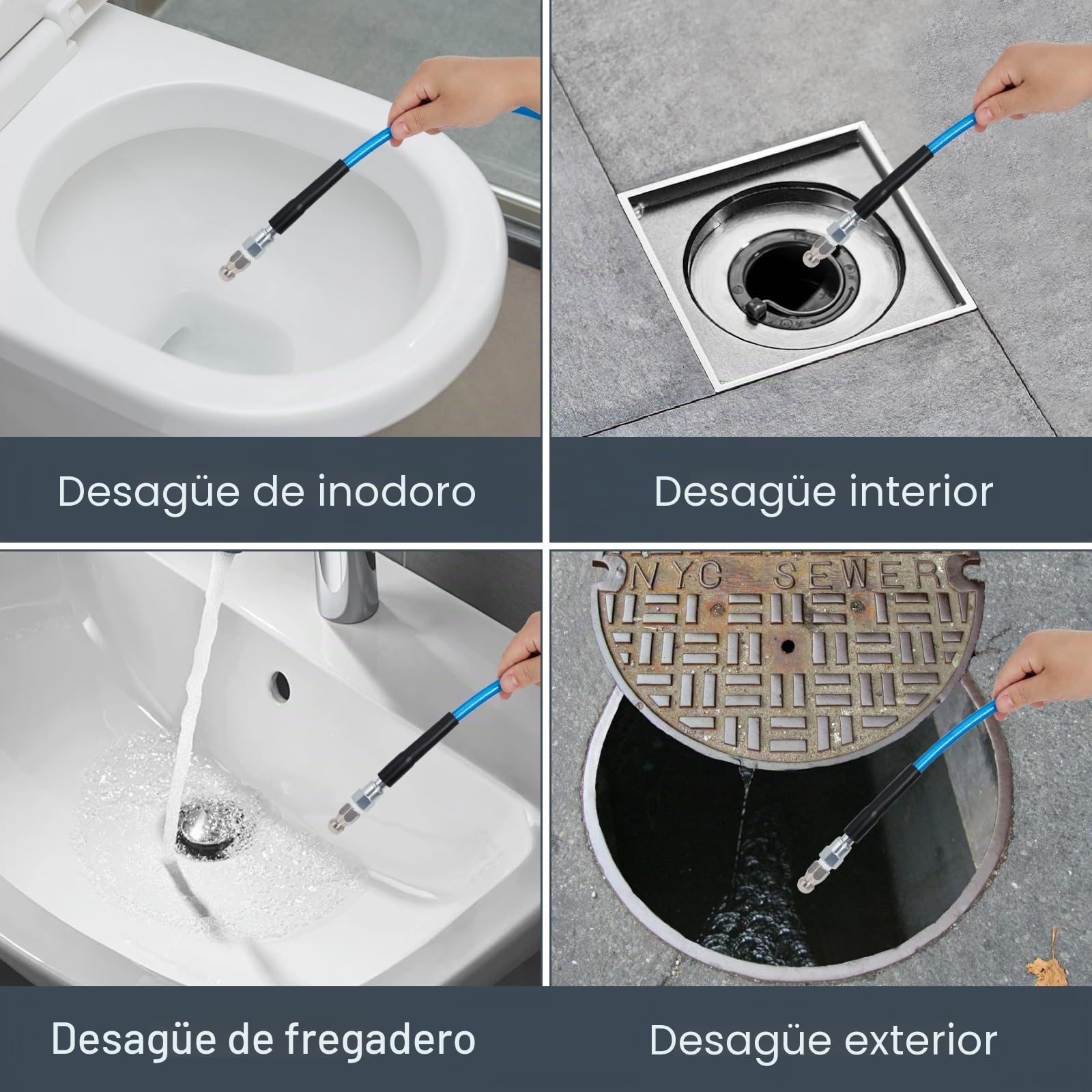 Desagüe de inodoro

Desagüe interior

NYC SEWER

Desagüe de fregadero

Desagüe exterior