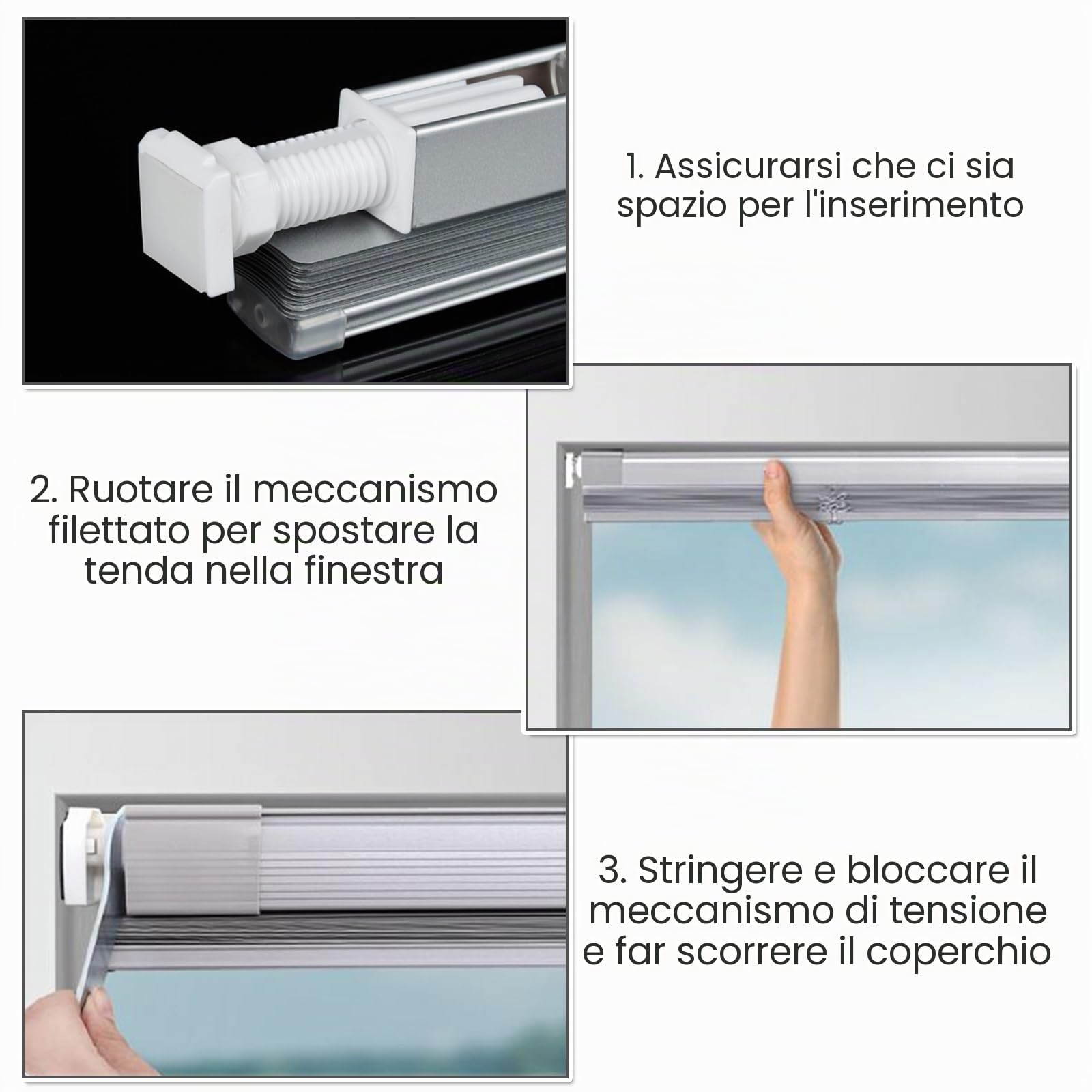 1. Assicurarsi che ci sia spazio per l'inserimento

2. Ruotare il meccanismo filettato per spostare la tenda nella finestra

3. Stringere e bloccare il meccanismo di tensione e far scorrere il coperchio