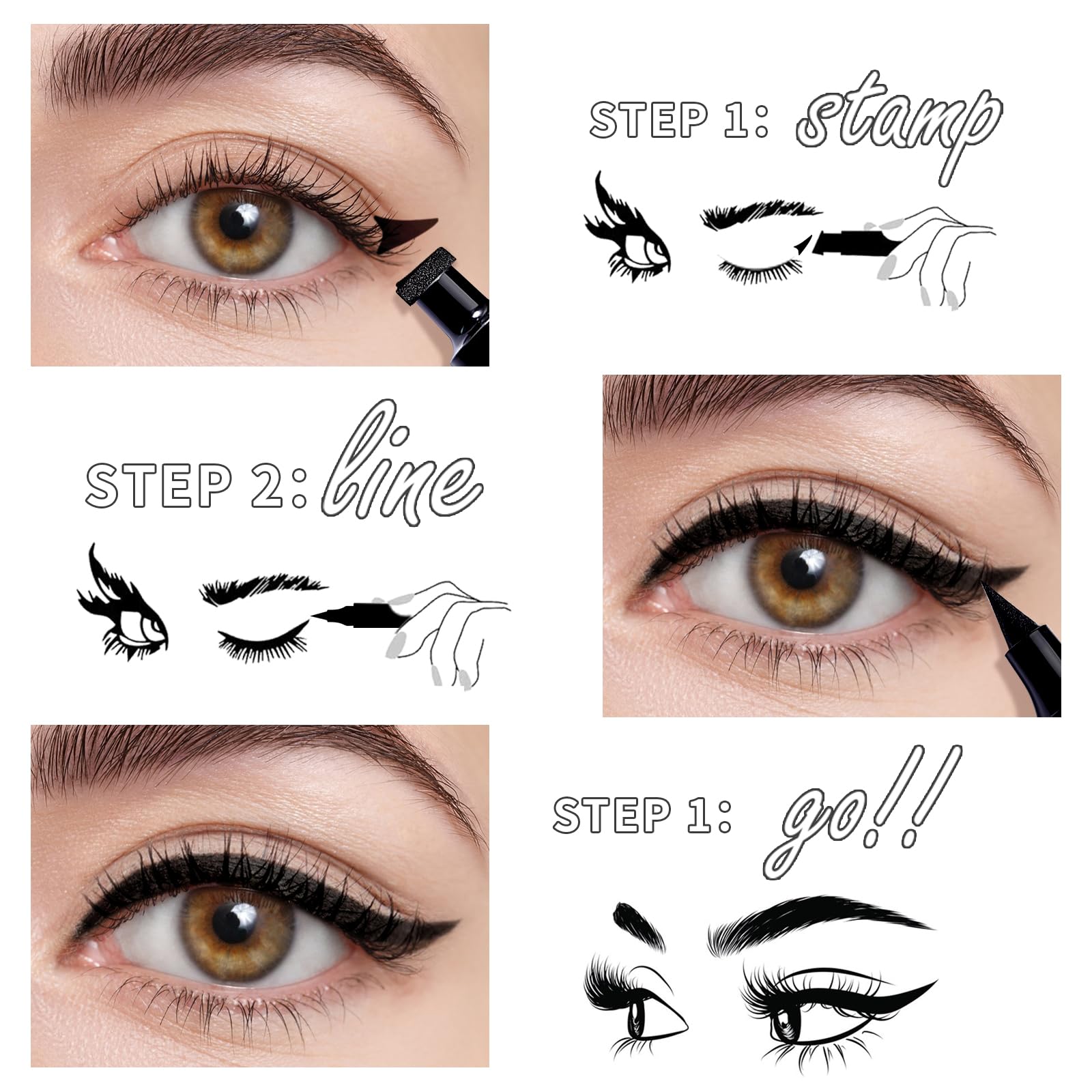 STEP 1: stamp

STEP 2: line

STEP 1: go!!