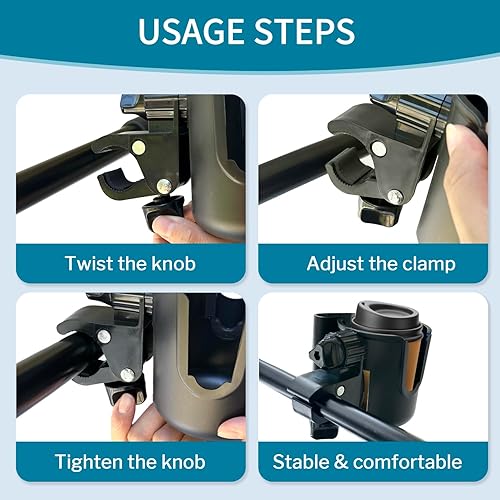 USAGE STEPS

Twist the knob

Adjust the clamp

Tighten the knob

Stable & comfortable