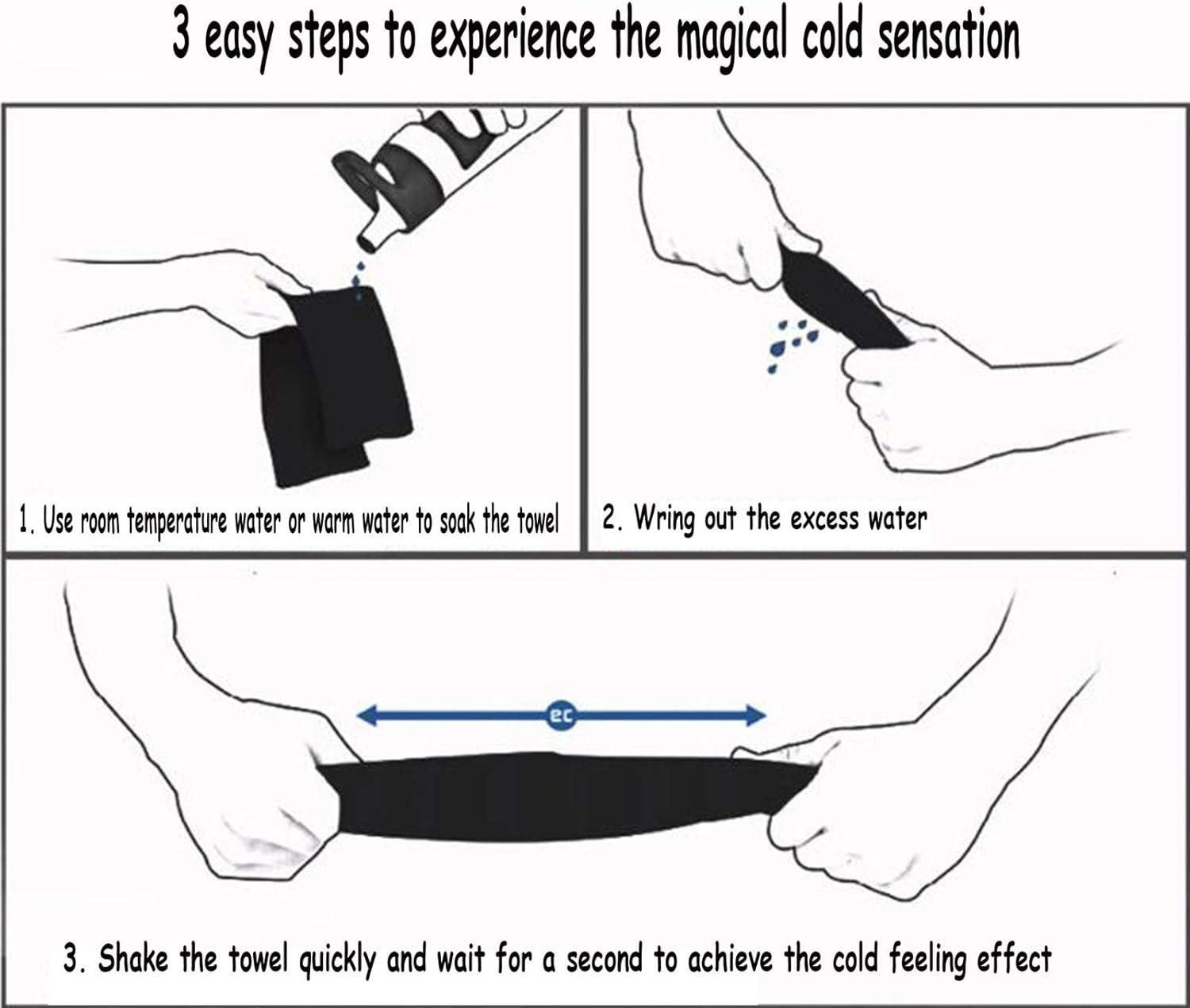 3 easy steps to experience the magical cold sensation

1. Use room temperature water or warm water to soak the towel

2. Wring out the excess water

ec

3. Shake the towel quickly and wait for a second to achieve the cold feeling effect