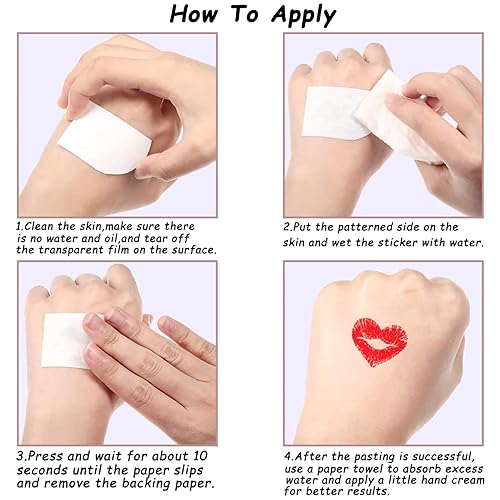 How To Apply

1.Clean the skin,make sure there is no water and oil,and tear off the transparent film on the surface.

2.Put the patterned side on the skin and wet the sticker with water.

3.Press and wait for about 10 seconds until the paper slips and remove the backing paper.

4.After the pasting is successful, use a paper towel to absorb excess water and apply a little hand cream for better results.