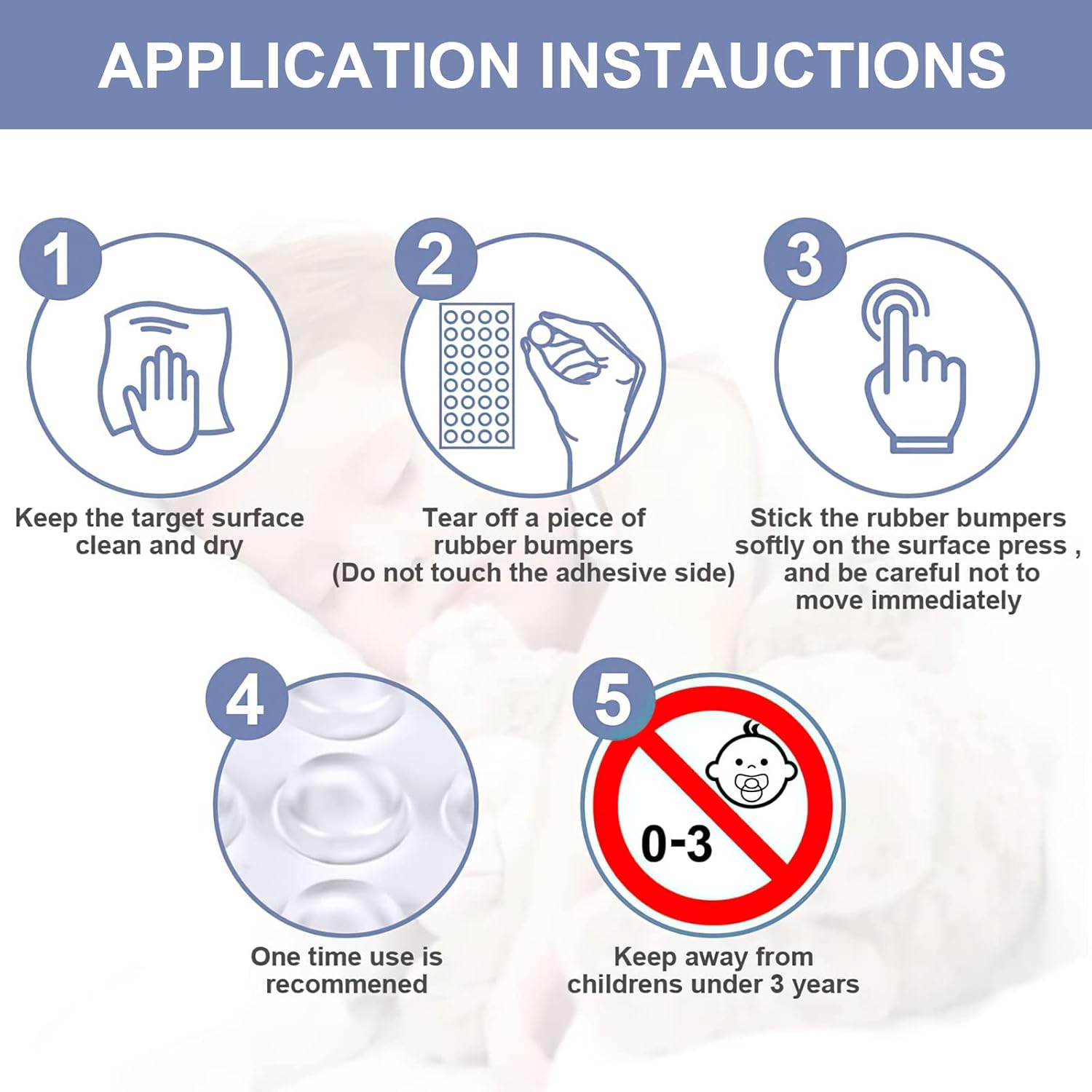 APPLICATION INSTAUCTIONS

1

Keep the target surface clean and dry

2

Tear off a piece of rubber bumpers (Do not touch the adhesive side)

3

Stick the rubber bumpers softly on the surface press , and be careful not to move immediately

4

One time use is recommened

5

0-3

Keep away from childrens under 3 years