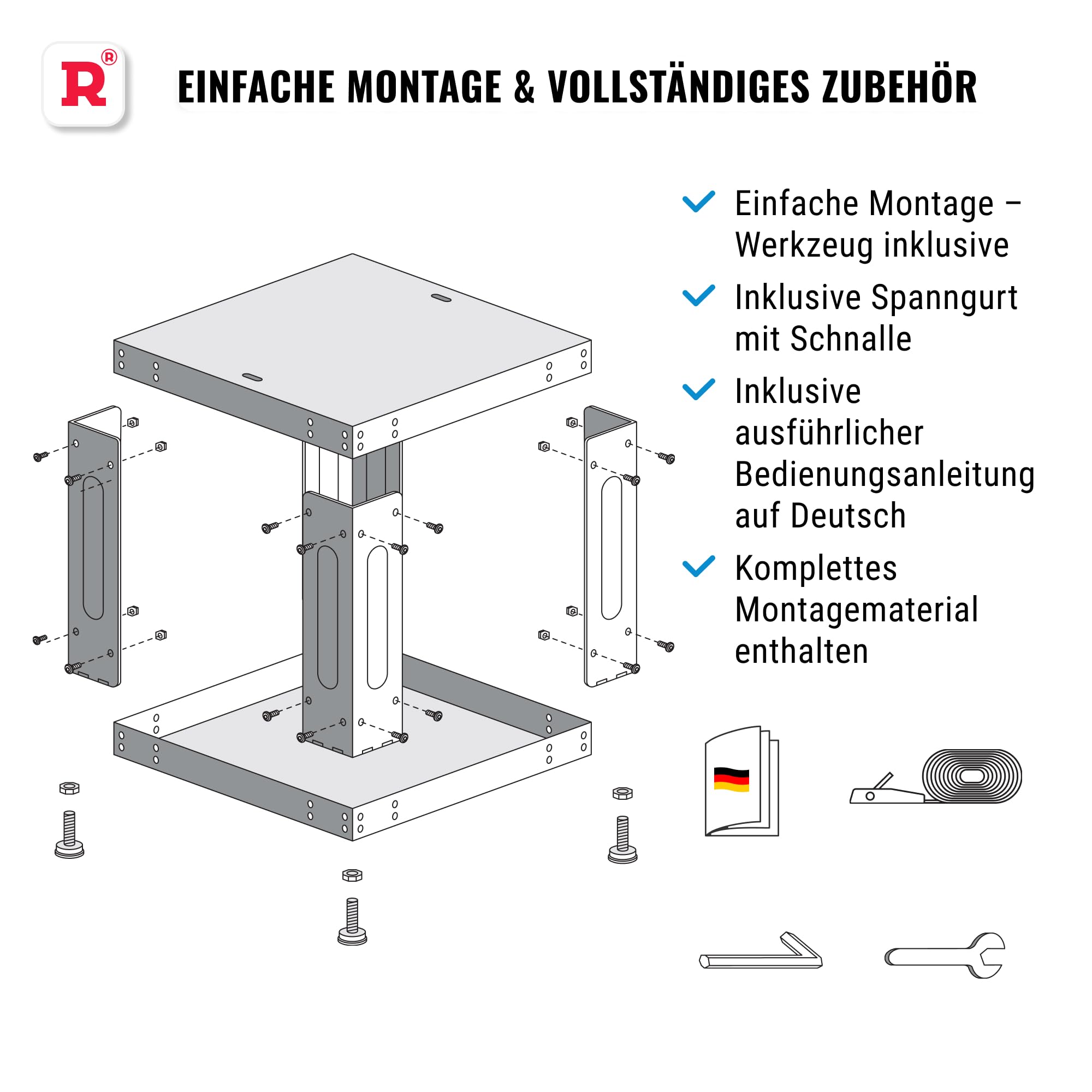 R®

EINFACHE MONTAGE & VOLLSTÄNDIGES ZUBEHÖR

Einfache Montage – Werkzeug inklusive

Inklusive Spanngurt mit Schnalle

Inklusive ausführlicher Bedienungsanleitung auf Deutsch

Komplettes Montagematerial enthalten