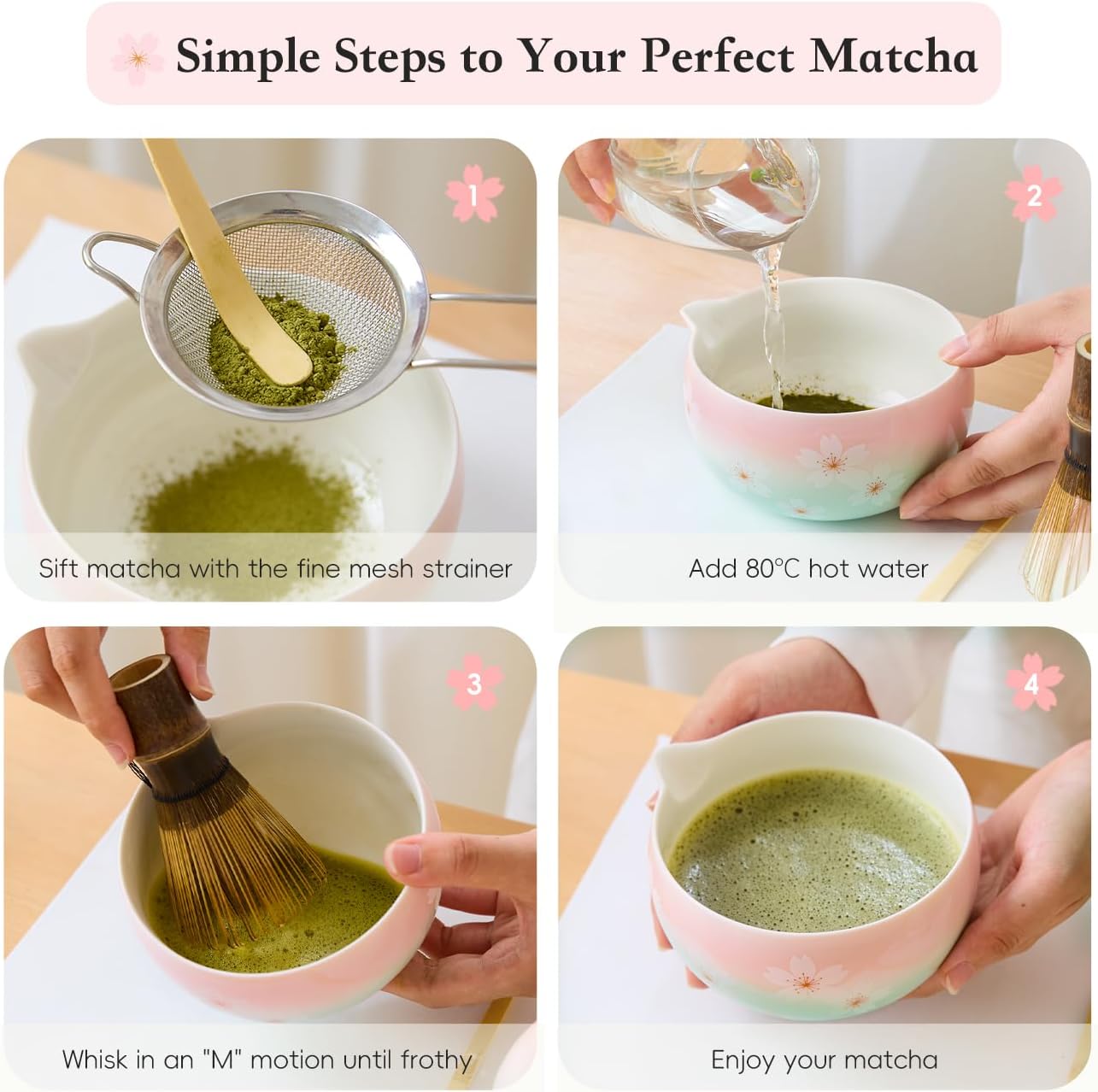 Simple Steps to Your Perfect Matcha

1

Sift matcha with the fine mesh strainer

2

Add 80℃ hot water

3

Whisk in an "M" motion until frothy

4

Enjoy your matcha