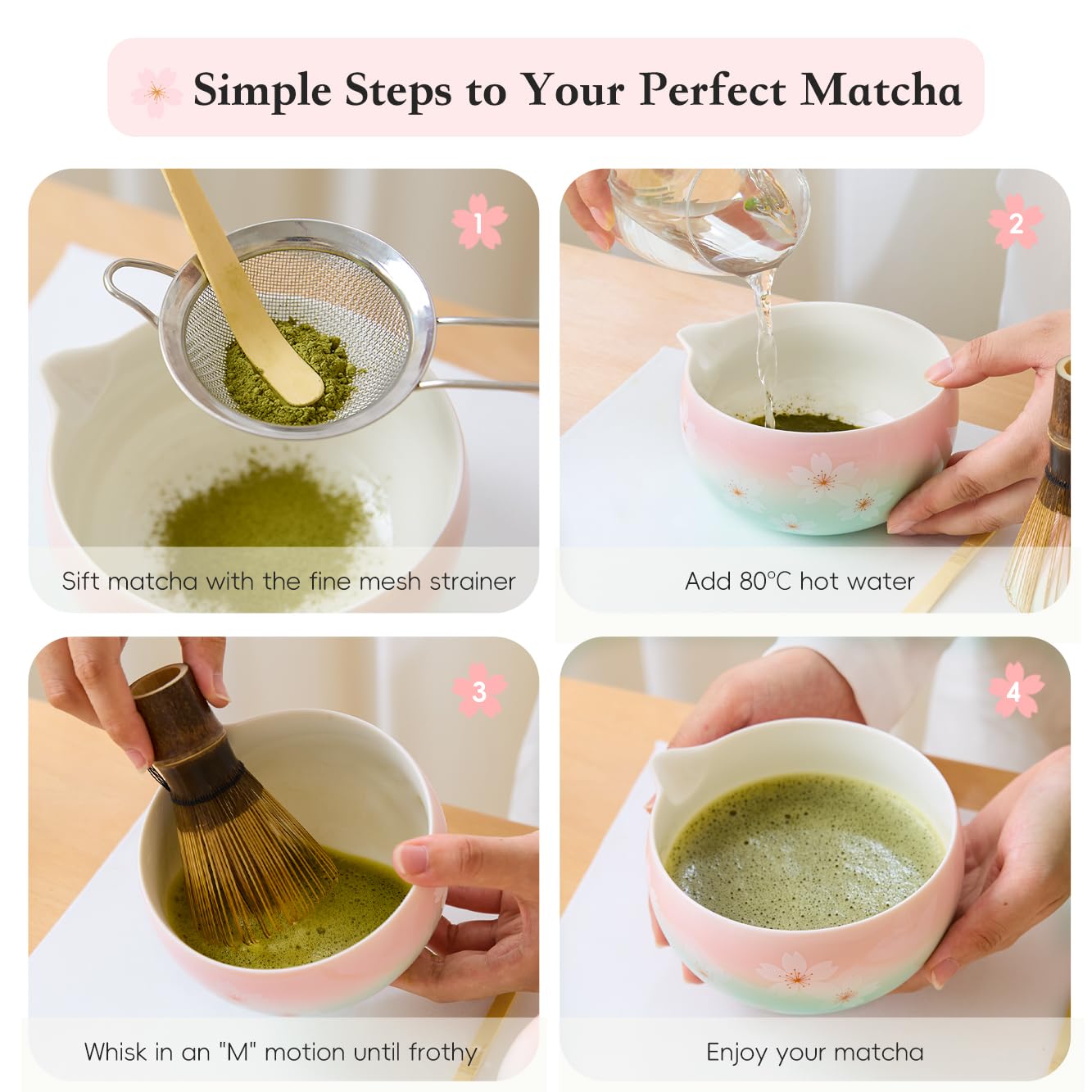 Simple Steps to Your Perfect Matcha

1

Sift matcha with the fine mesh strainer

2

Add 80°C hot water

3

Whisk in an "M" motion until frothy

4

Enjoy your matcha