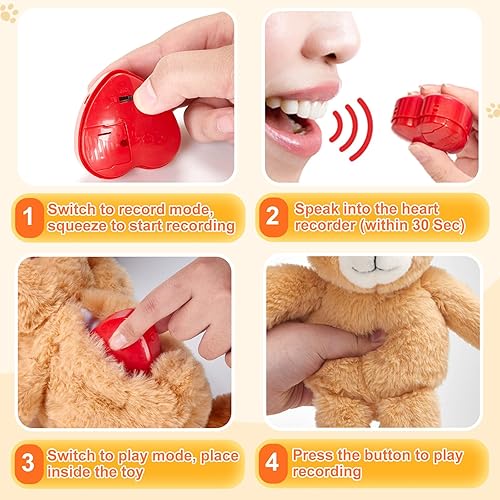 1 Switch to record mode, squeeze to start recording

2 Speak into the heart recorder (within 30 Sec)

3 Switch to play mode, place inside the toy

4 Press the button to play recording