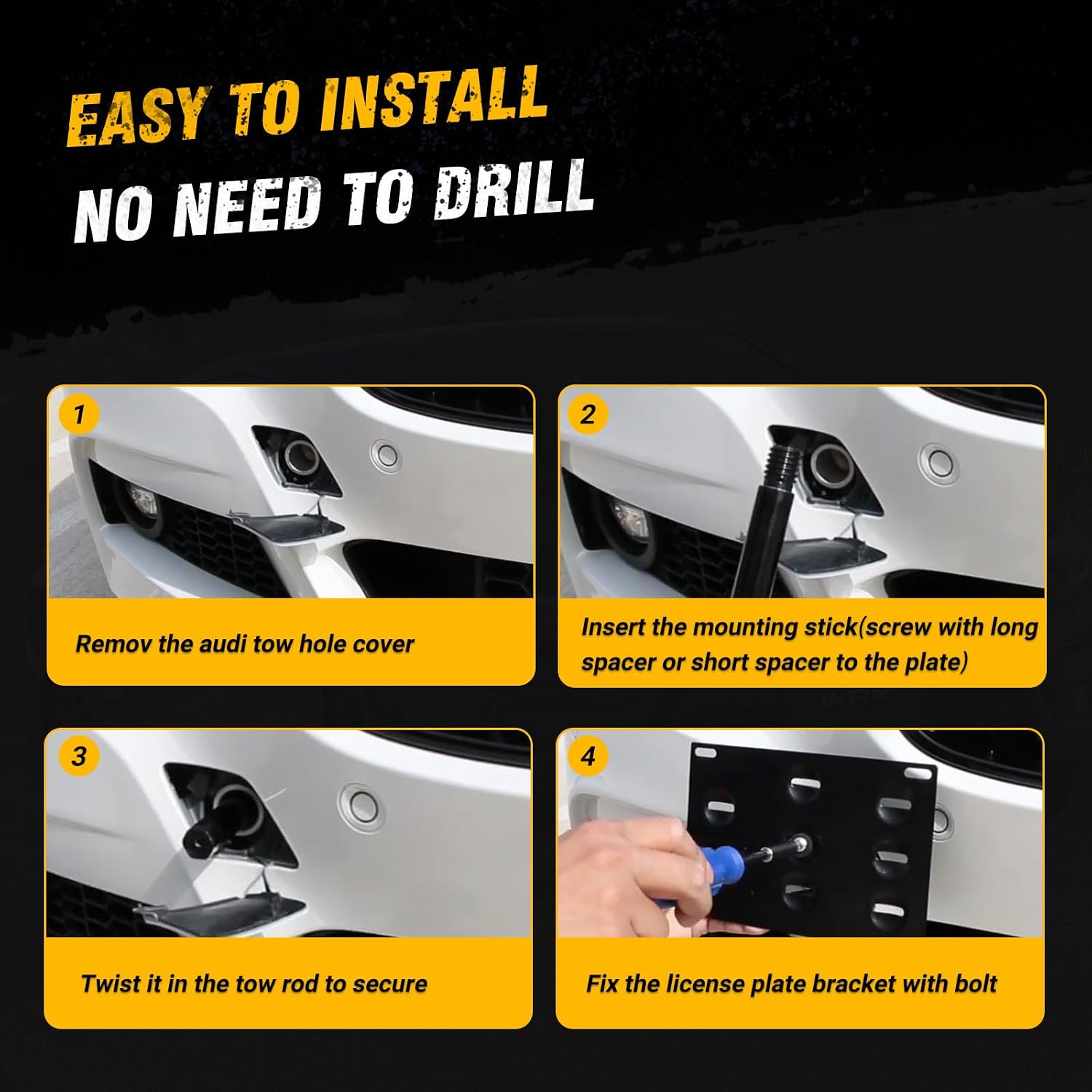 EASY TO INSTALL
NO NEED TO DRILL

1

Remov the audi tow hole cover

2

Insert the mounting stick(screw with long spacer or short spacer to the plate)

3

Twist it in the tow rod to secure

4

Fix the license plate bracket with bolt