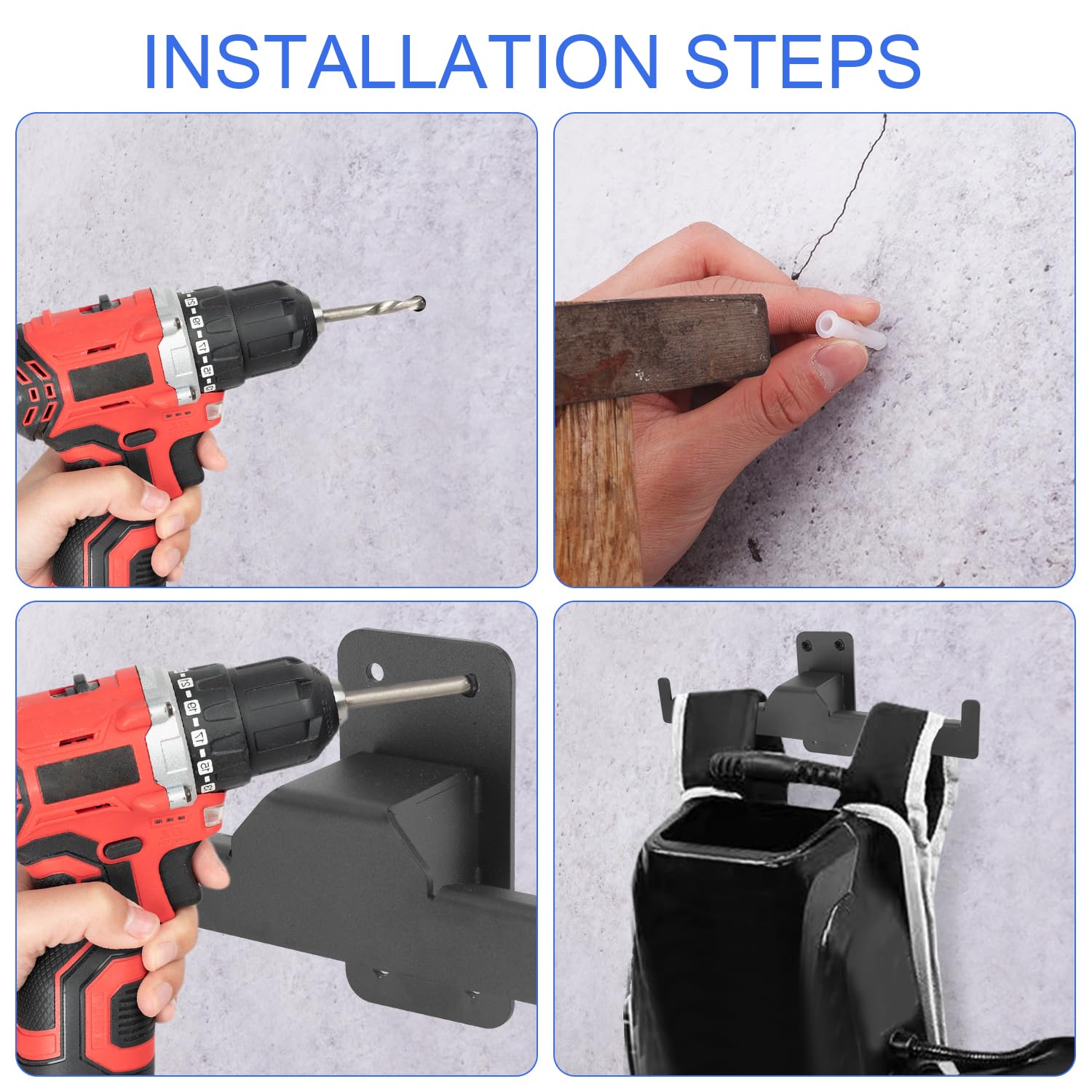 INSTALLATION STEPS