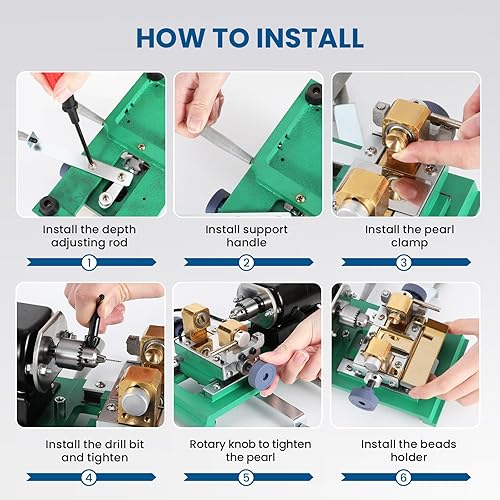 HOW TO INSTALL

Install the depth adjusting rod

1

Install support handle

2

Install the pearl clamp

3

Install the drill bit and tighten

4

Rotary knob to tighten the pearl

5

Install the beads holder

6