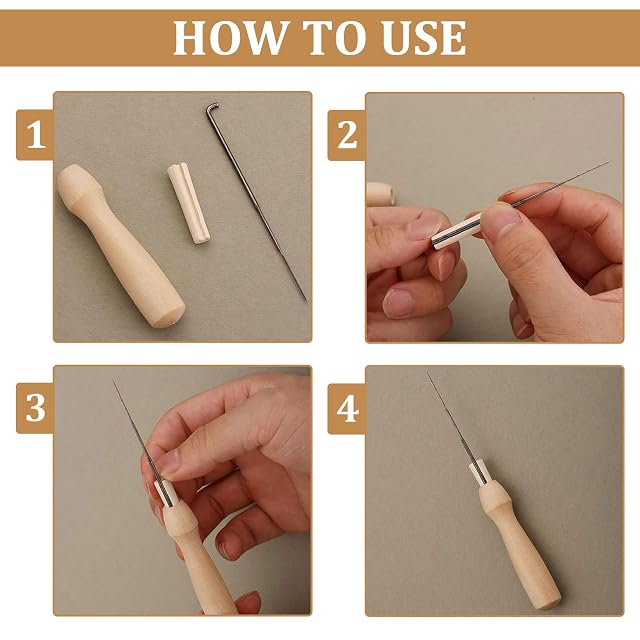 HOW TO USE

1

2

3

4