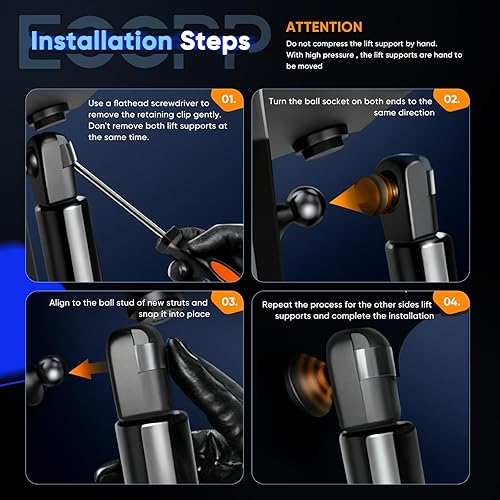 ECCPP

Installation Steps

ATTENTION

Do not compress the lift support by hand. With high pressure , the lift supports are hand to be moved

01.

Use a flathead screwdriver to remove the retaining clip gently. Don't remove both lift supports at the same time.

02.

Turn the ball socket on both ends to the same direction

03.

Align to the ball stud of new struts and snap it into place

04.

Repeat the process for the other sides lift supports and complete the installation