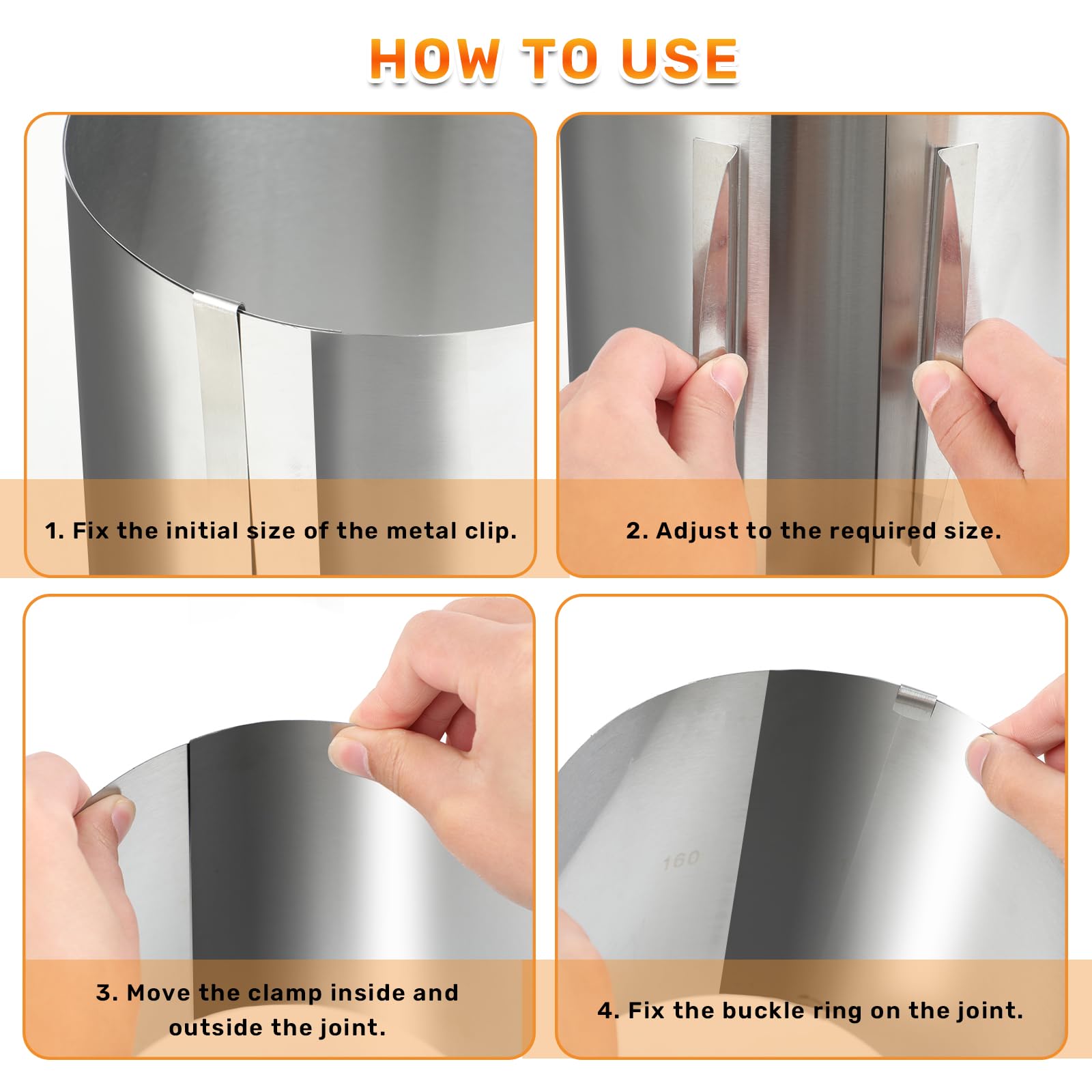 HOW TO USE

1. Fix the initial size of the metal clip.

2. Adjust to the required size.

3. Move the clamp inside and outside the joint.

160

4. Fix the buckle ring on the joint.