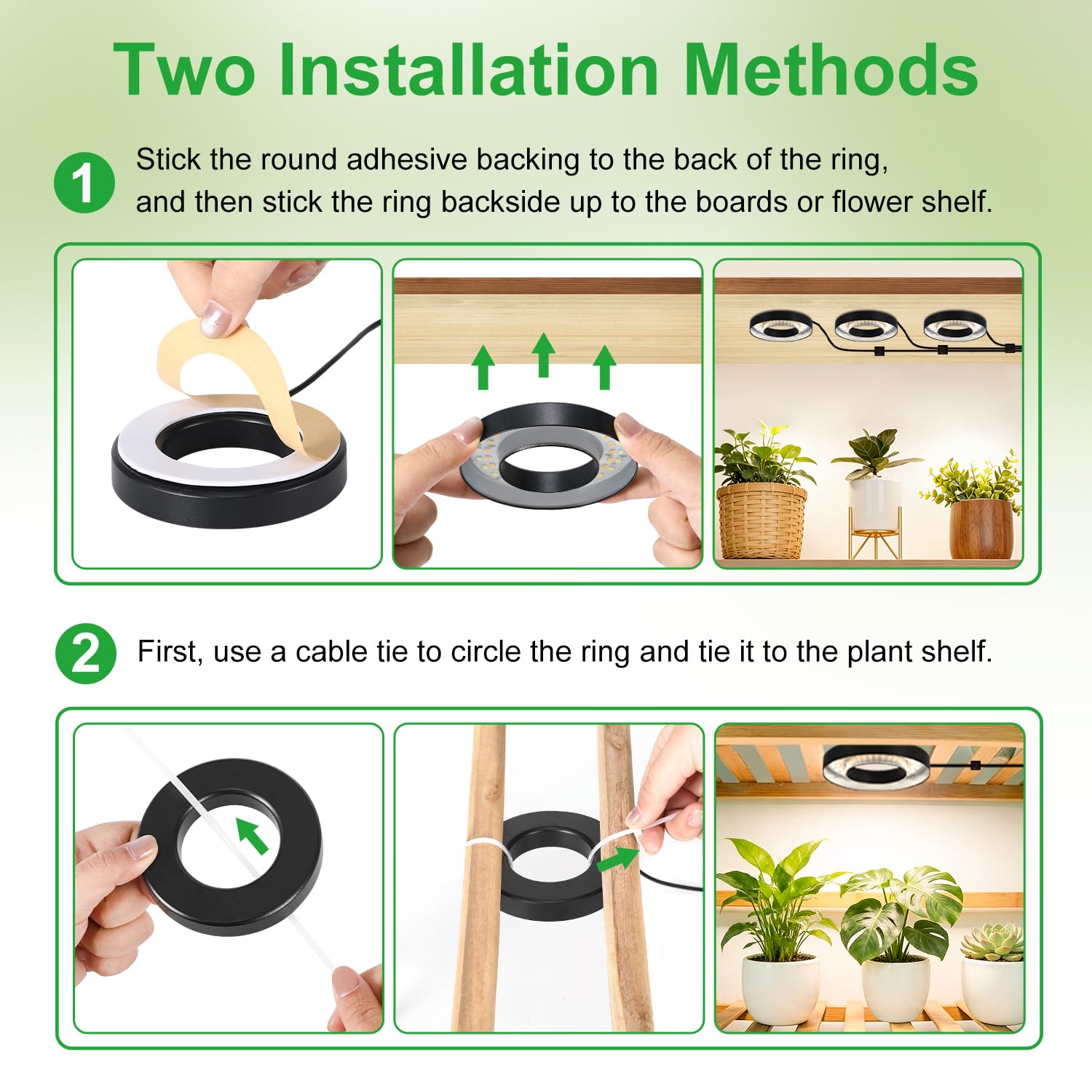 Two Installation Methods

1 Stick the round adhesive backing to the back of the ring, and then stick the ring backside up to the boards or flower shelf.

2 First, use a cable tie to circle the ring and tie it to the plant shelf.