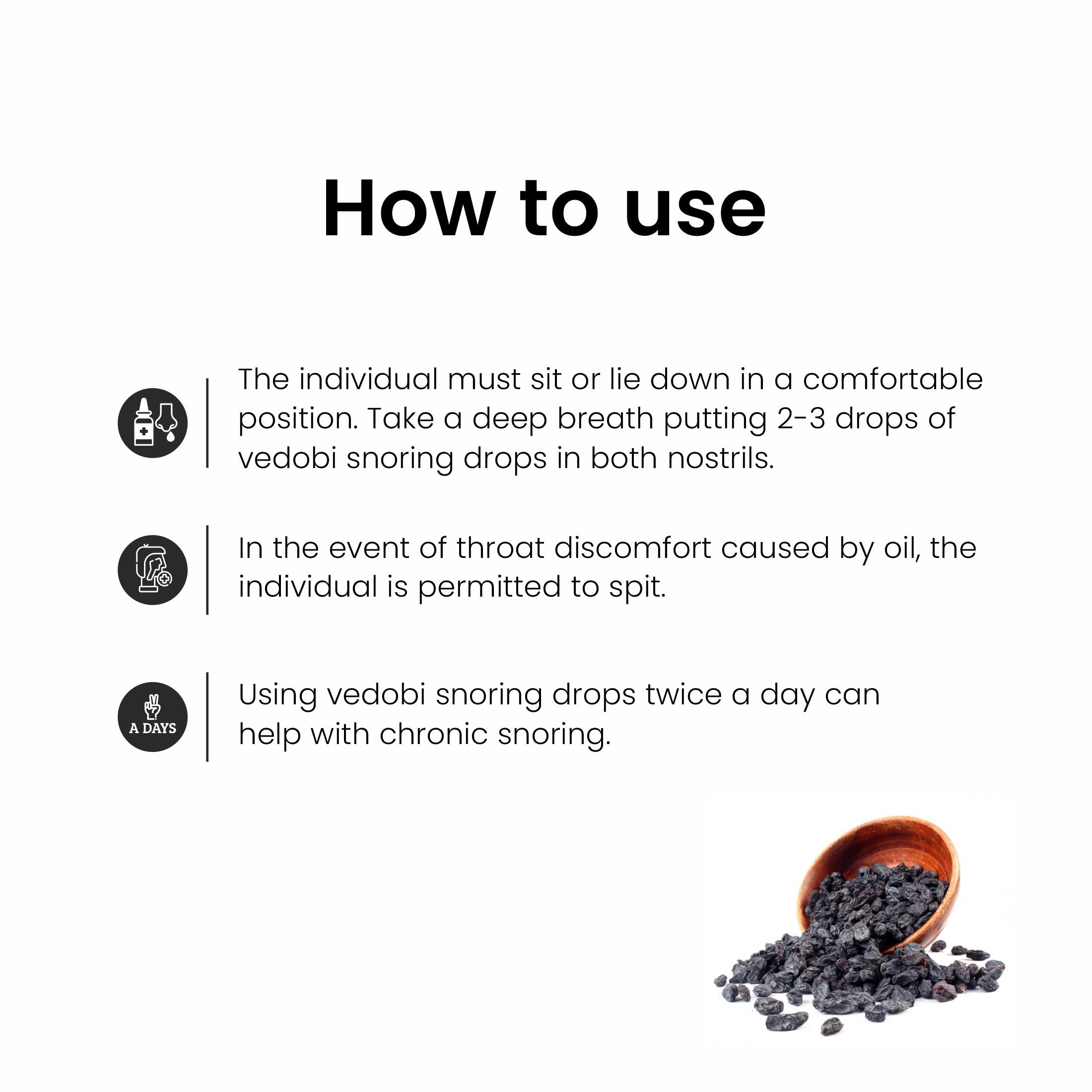 How to use

The individual must sit or lie down in a comfortable position. Take a deep breath putting 2-3 drops of vedobi snoring drops in both nostrils.

In the event of throat discomfort caused by oil, the individual is permitted to spit.

A DAYS

Using vedobi snoring drops twice a day can help with chronic snoring.