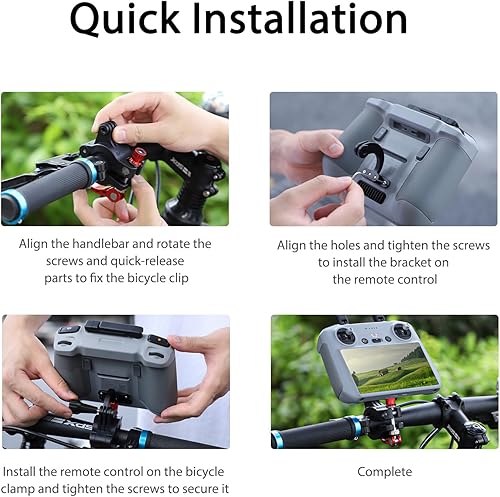 Quick Installation

Align the handlebar and rotate the screws and quick-release parts to fix the bicycle clip

Align the holes and tighten the screws to install the bracket on the remote control

Install the remote control on the bicycle clamp and tighten the screws to secure it

Complete