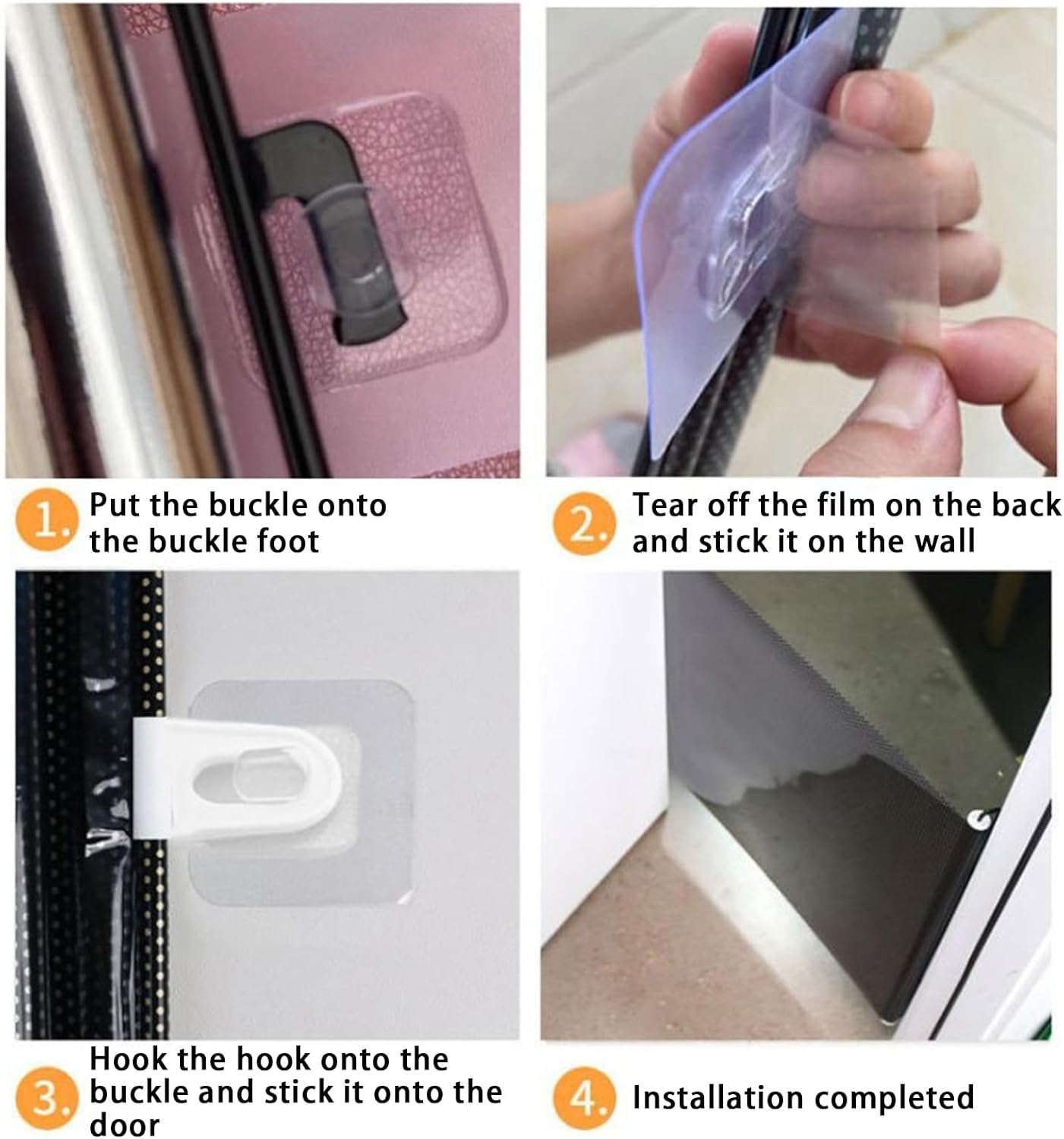 1. Put the buckle onto the buckle foot

2. Tear off the film on the back and stick it on the wall

3. Hook the hook onto the buckle and stick it onto the door

4. Installation completed