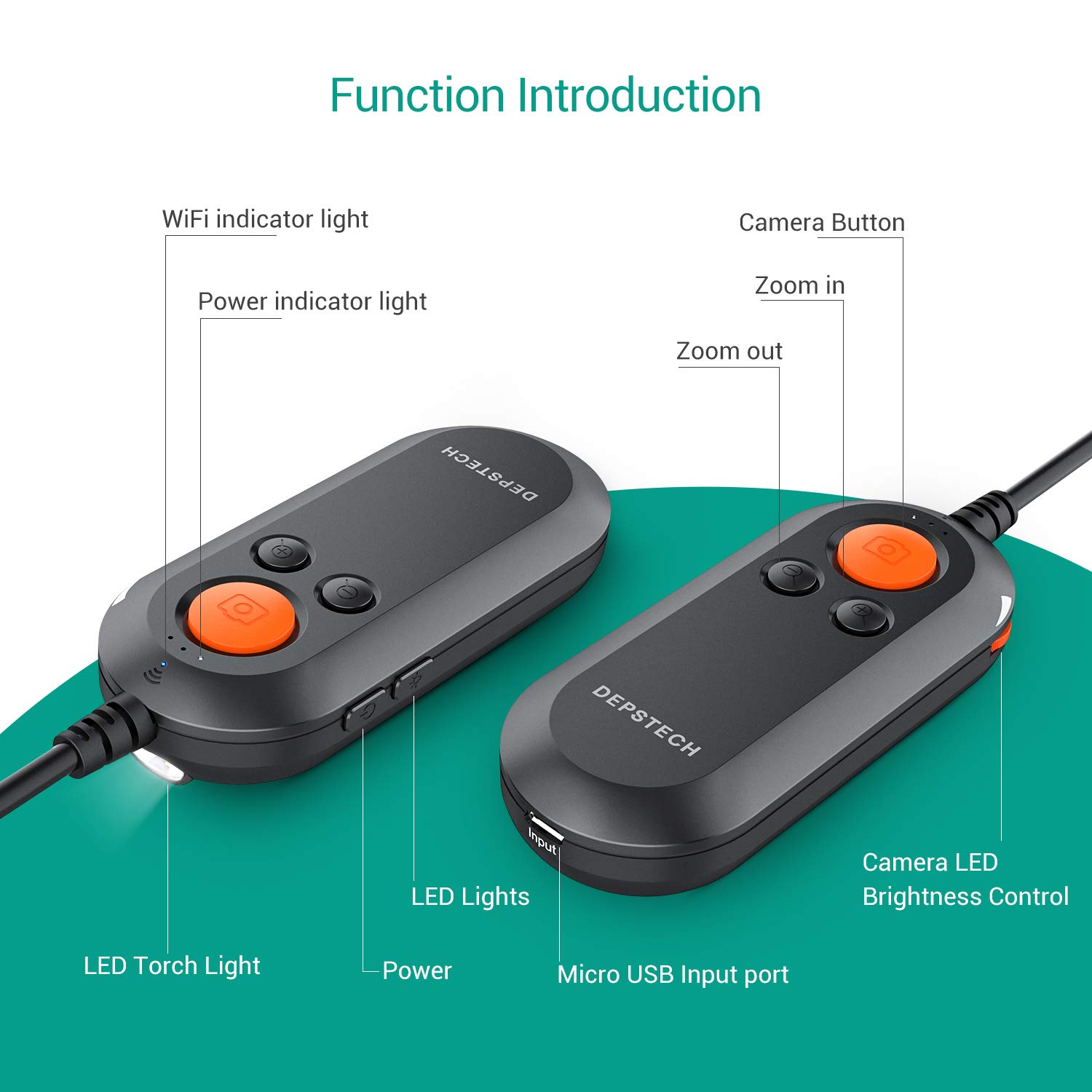 Function Introduction

WiFi indicator light

Power indicator light

Camera Button

Zoom in

Zoom out

DEPSTECH

DEPSTECH

Input

LED Lights

Camera LED Brightness Control

LED Torch Light

Power

Micro USB Input port