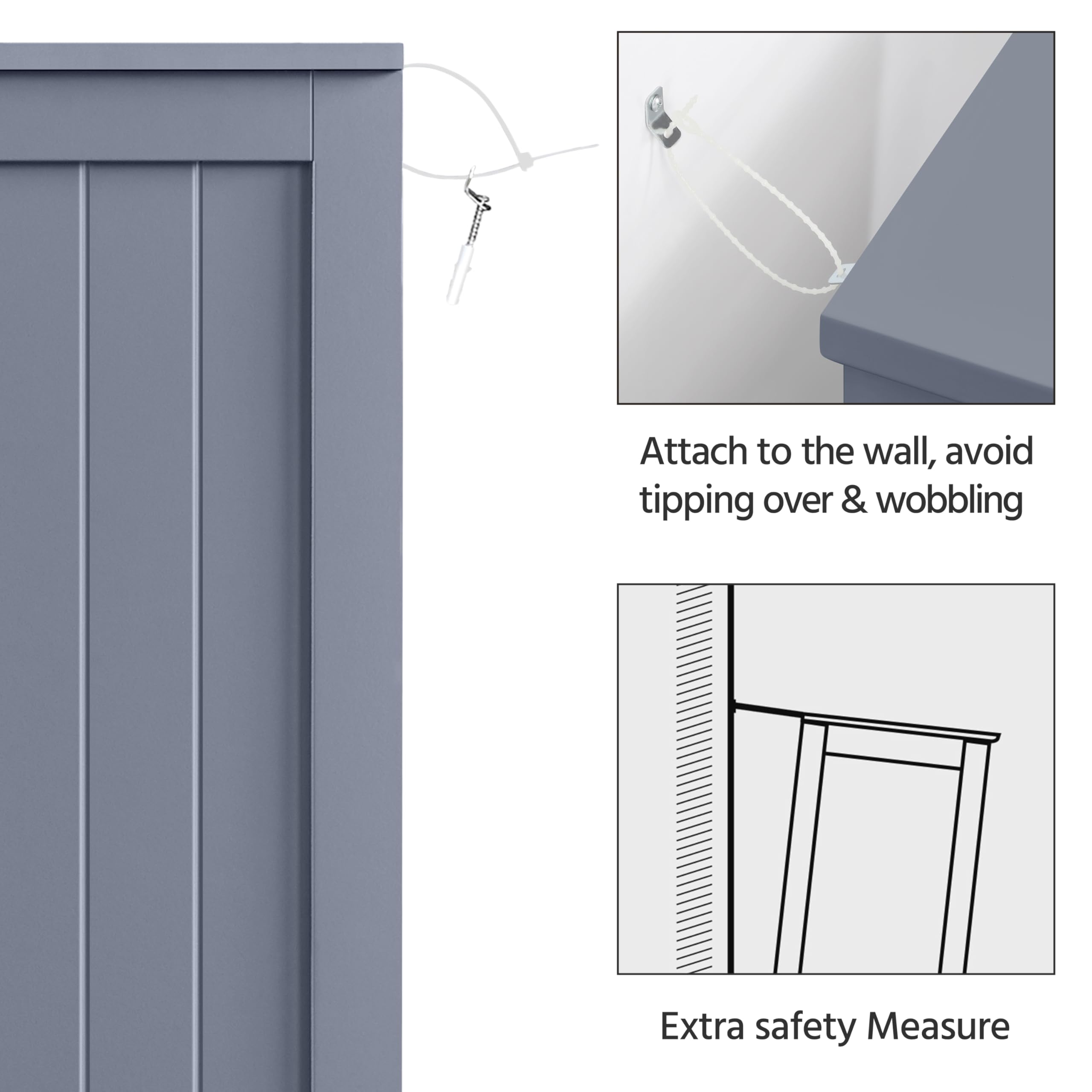 Attach to the wall, avoid tipping over & wobbling

Extra safety Measure