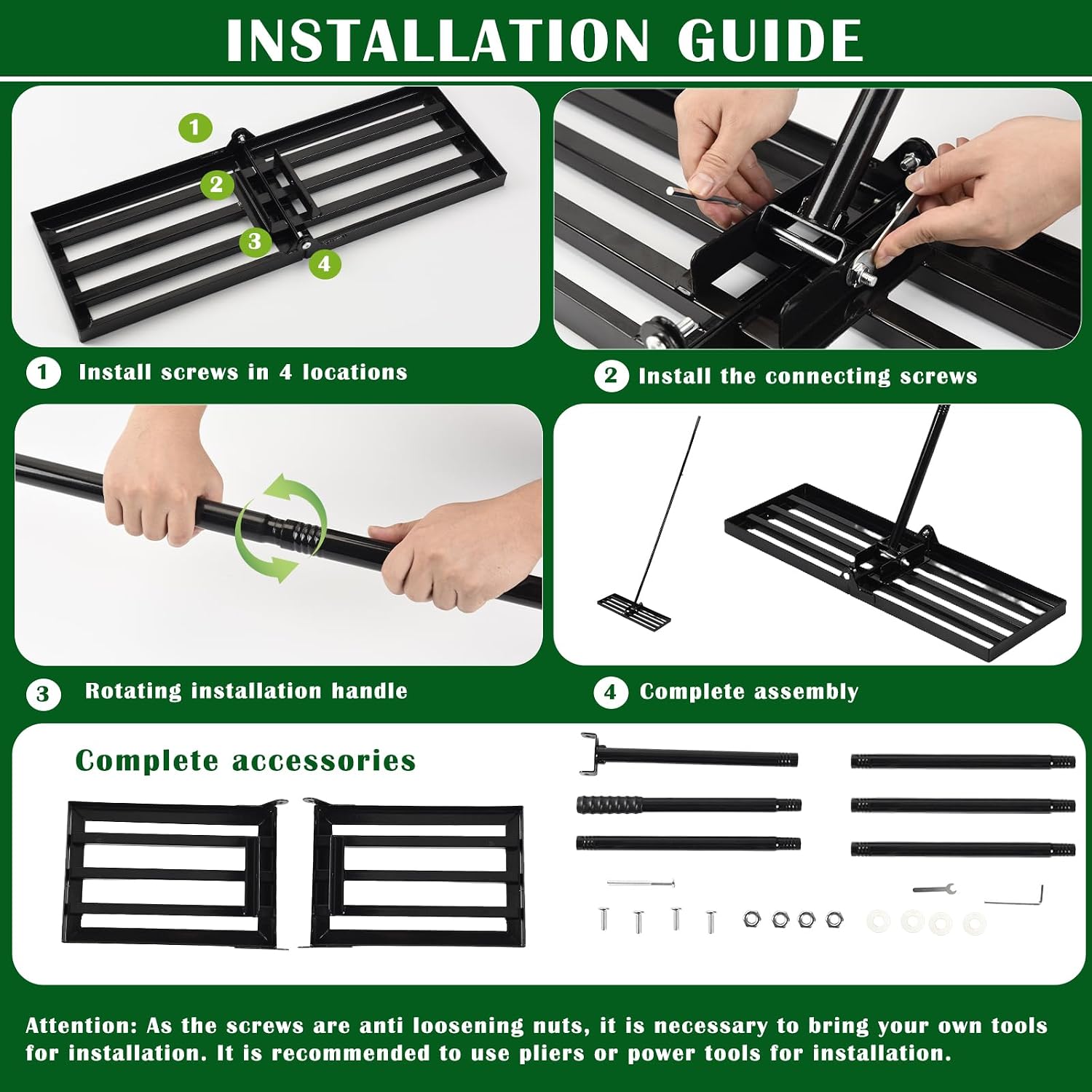 INSTALLATION GUIDE

1
2
3
4

1 Install screws in 4 locations

2 Install the connecting screws

3 Rotating installation handle

4 Complete assembly

Complete accessories

Attention: As the screws are anti loosening nuts, it is necessary to bring your own tools for installation. It is recommended to use pliers or power tools for installation.