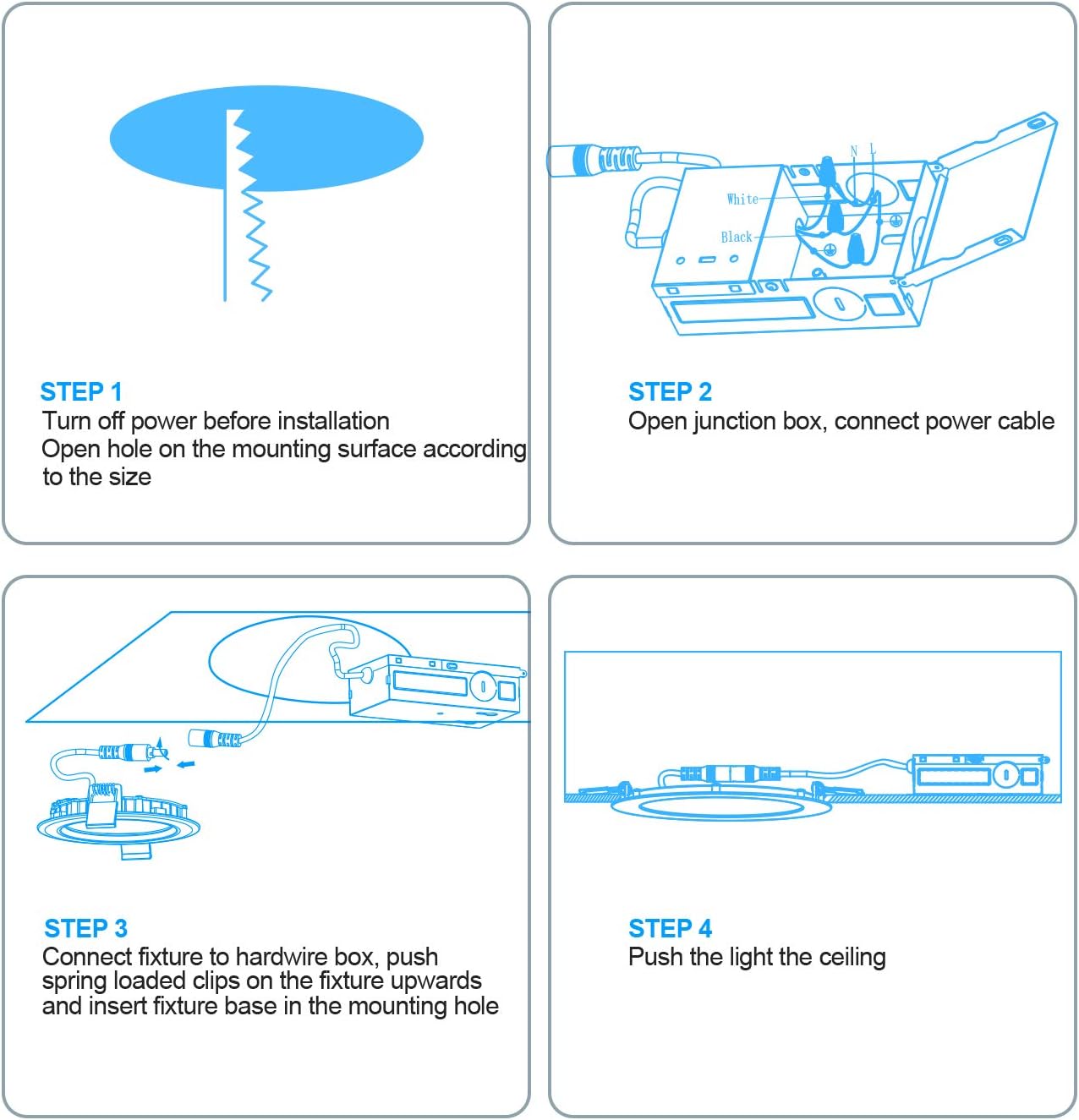 STEP 1
Turn off power before installation
Open hole on the mounting surface according to the size

N L
White
Black

STEP 2
Open junction box, connect power cable

STEP 3
Connect fixture to hardwire box, push spring loaded clips on the fixture upwards and insert fixture base in the mounting hole

STEP 4
Push the light the ceiling