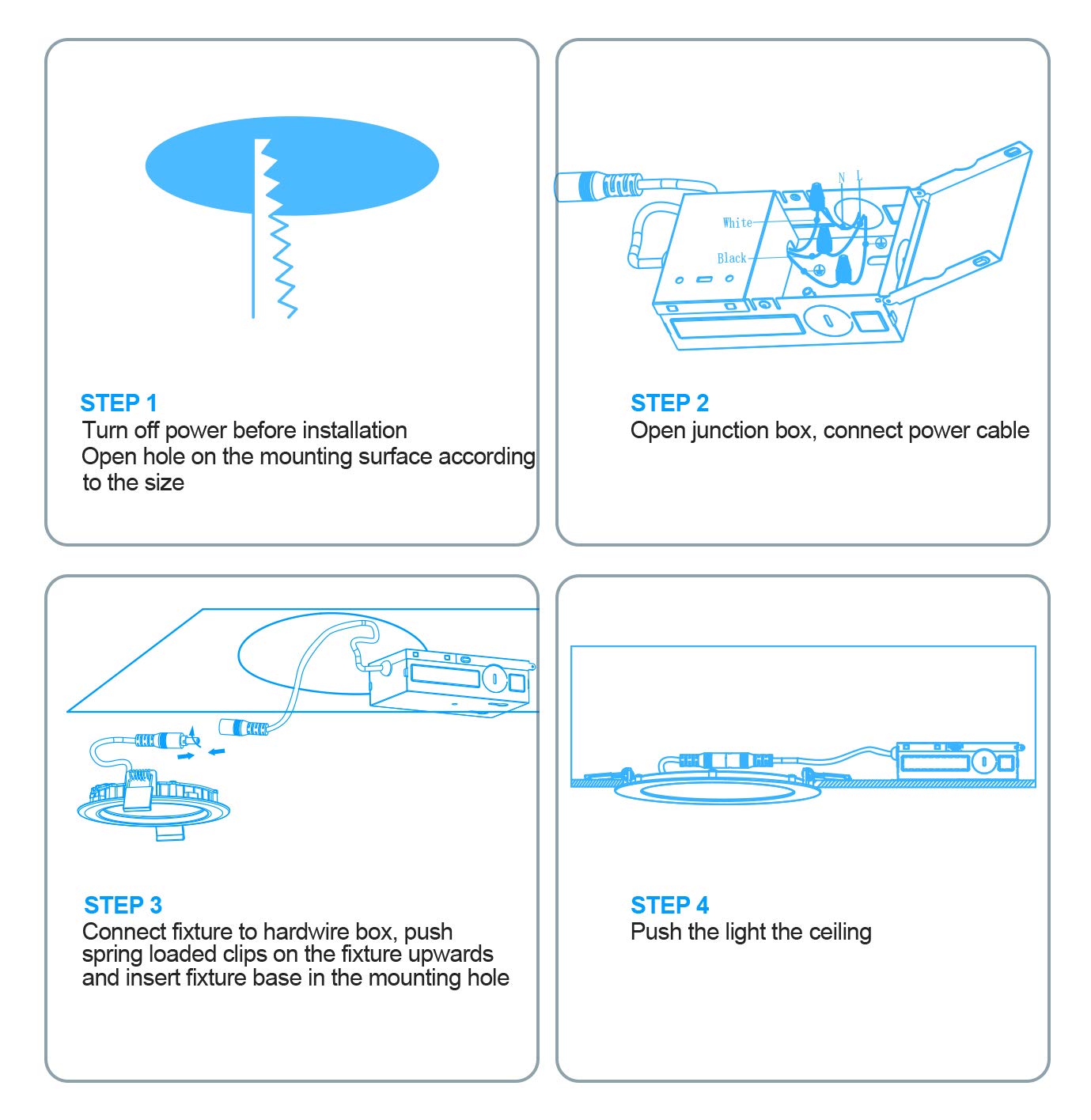 STEP 1
Turn off power before installation
Open hole on the mounting surface according to the size

N L
White
Black

STEP 2
Open junction box, connect power cable

STEP 3
Connect fixture to hardwire box, push spring loaded clips on the fixture upwards and insert fixture base in the mounting hole

STEP 4
Push the light the ceiling