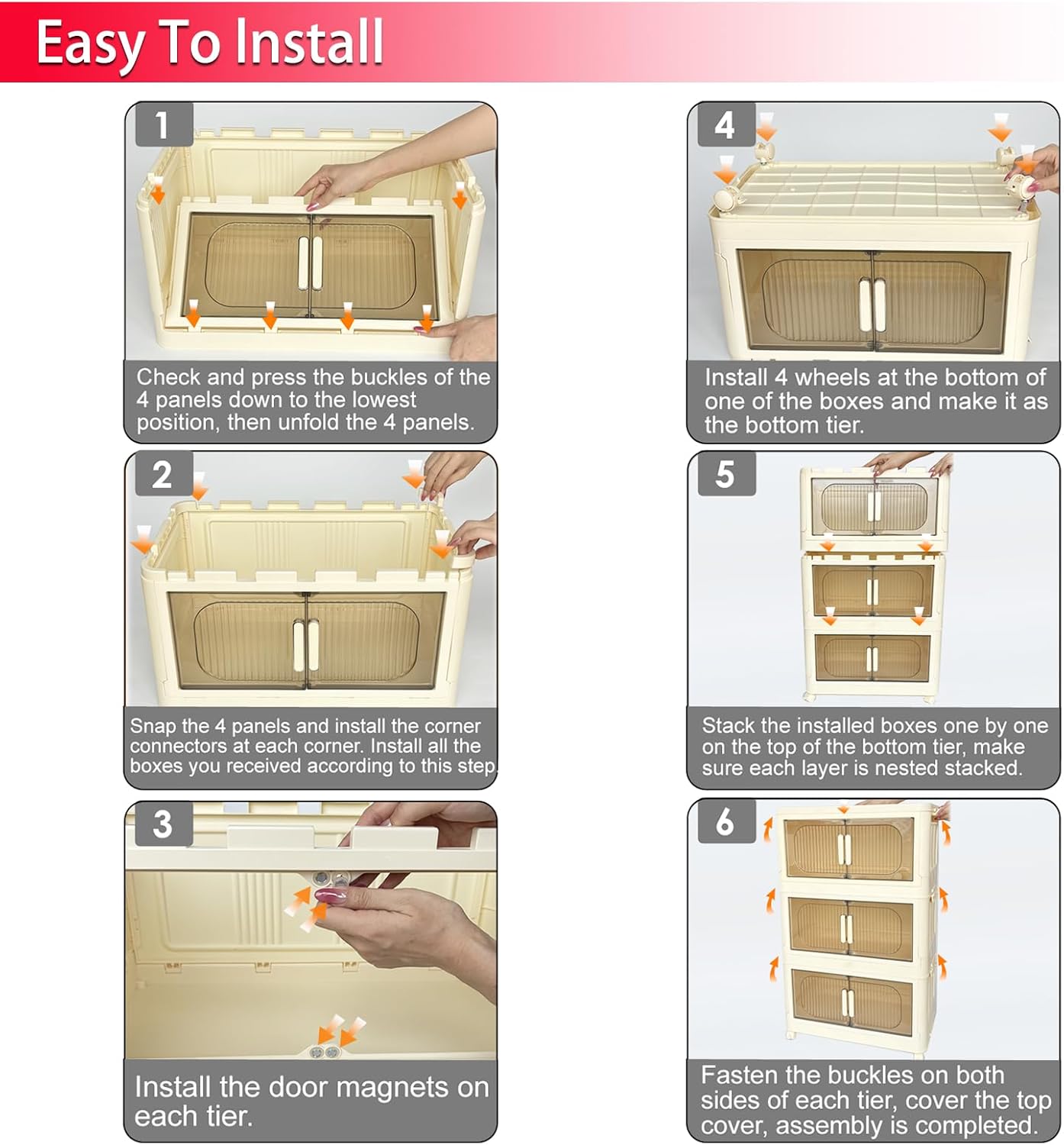 Easy To Install

1
Check and press the buckles of the 4 panels down to the lowest position, then unfold the 4 panels.

2
Snap the 4 panels and install the corner connectors at each corner. Install all the boxes you received according to this step.

3
Install the door magnets on each tier.

4
Install 4 wheels at the bottom of one of the boxes and make it as the bottom tier.

5
Stack the installed boxes one by one on the top of the bottom tier, make sure each layer is nested stacked.

6
Fasten the buckles on both sides of each tier, cover the top cover, assembly is completed.