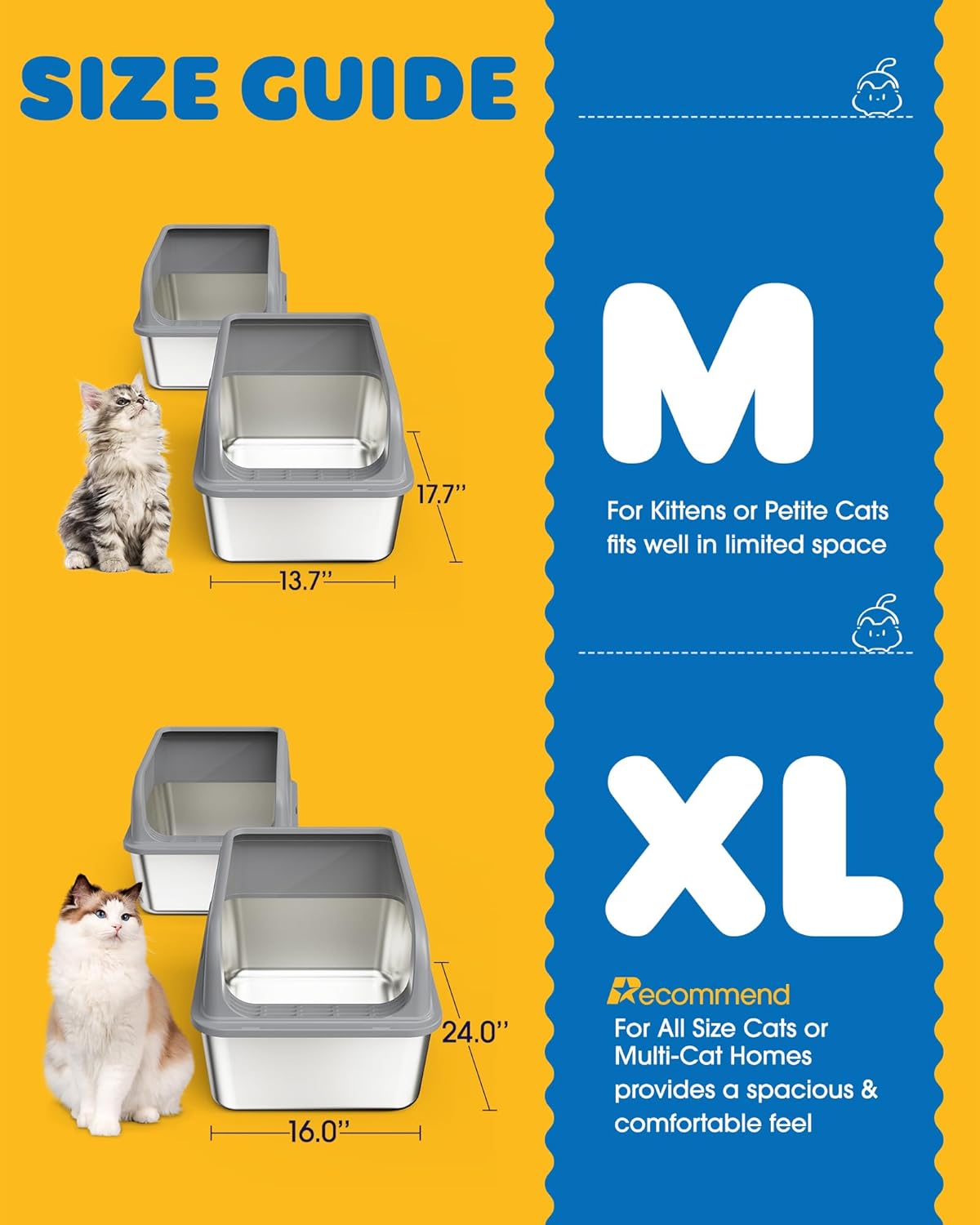 SIZE GUIDE

17.7''

13.7''

M

For Kittens or Petite Cats fits well in limited space

24.0''

16.0''

XL

Recommend

For All Size Cats or Multi-Cat Homes provides a spacious & comfortable feel