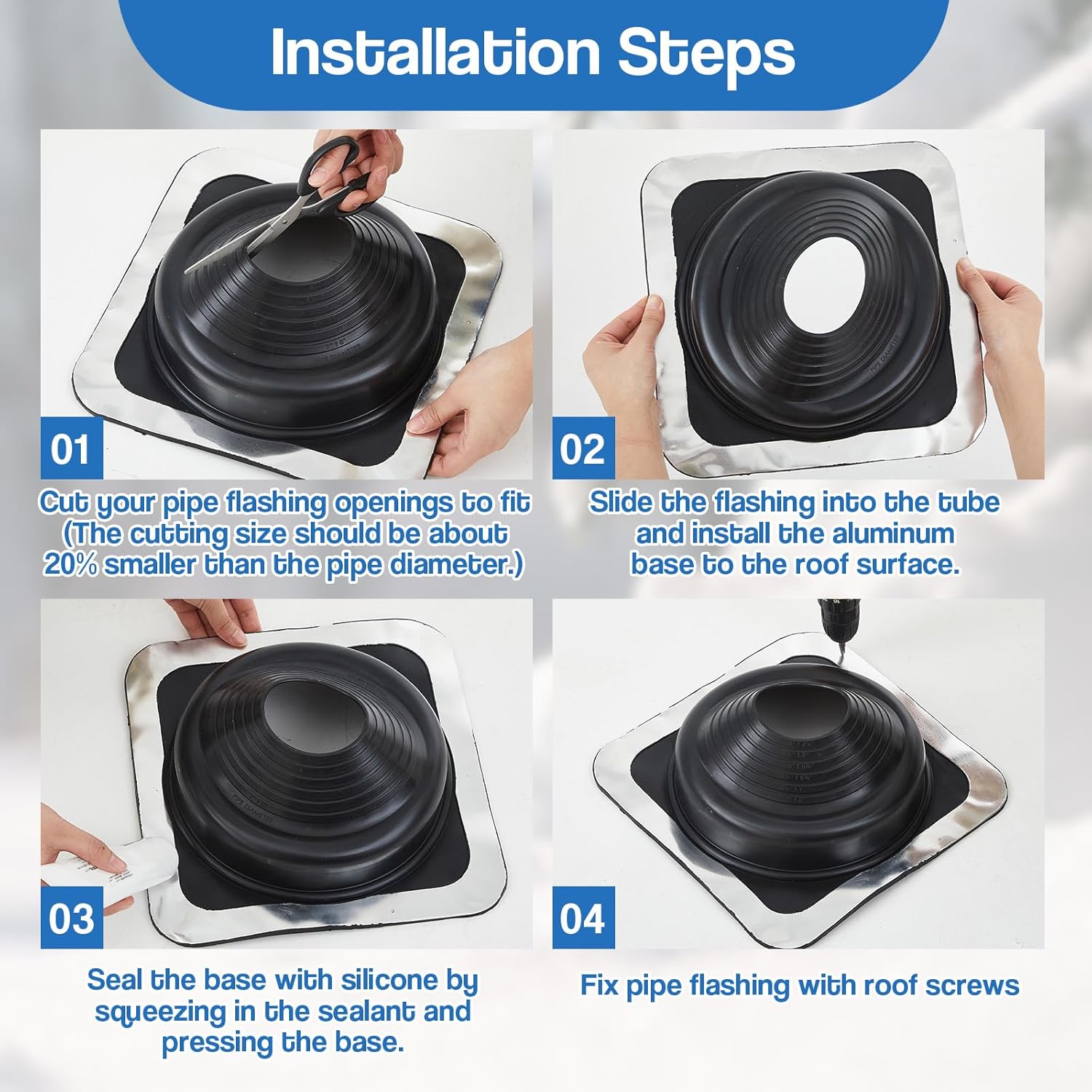 Installation Steps

01

Cut your pipe flashing openings to fit (The cutting size should be about 20% smaller than the pipe diameter.)

02

Slide the flashing into the tube and install the aluminum base to the roof surface.

03

Seal the base with silicone by squeezing in the sealant and pressing the base.

04

Fix pipe flashing with roof screws