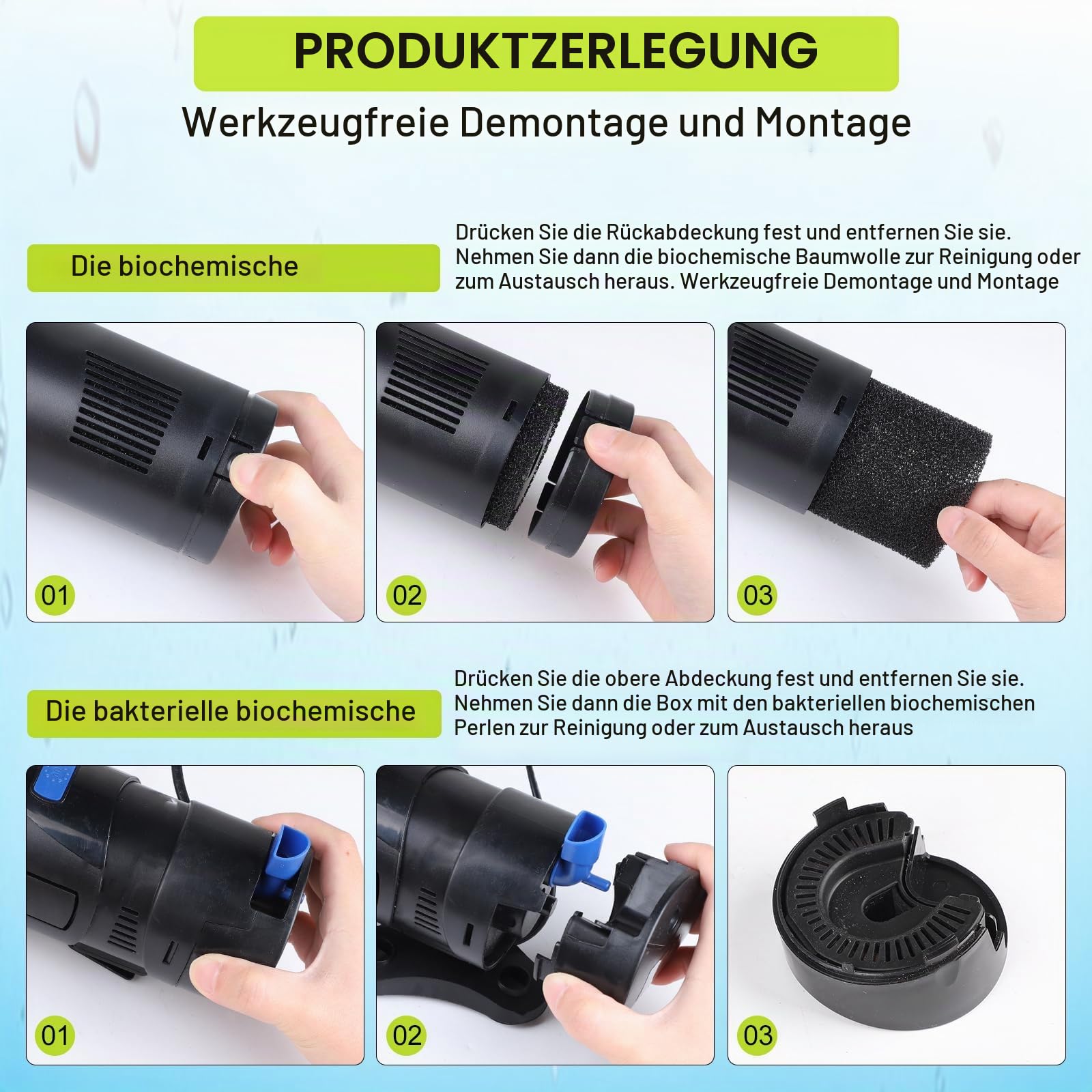 PRODUKTZERLEGUNG

Werkzeugfreie Demontage und Montage

Die biochemische

Drücken Sie die Rückabdeckung fest und entfernen Sie sie. Nehmen Sie dann die biochemische Baumwolle zur Reinigung oder zum Austausch heraus. Werkzeugfreie Demontage und Montage

01

02

03

Die bakterielle biochemische

Drücken Sie die obere Abdeckung fest und entfernen Sie sie. Nehmen Sie dann die Box mit den bakteriellen biochemischen Perlen zur Reinigung oder zum Austausch heraus

01

02

03