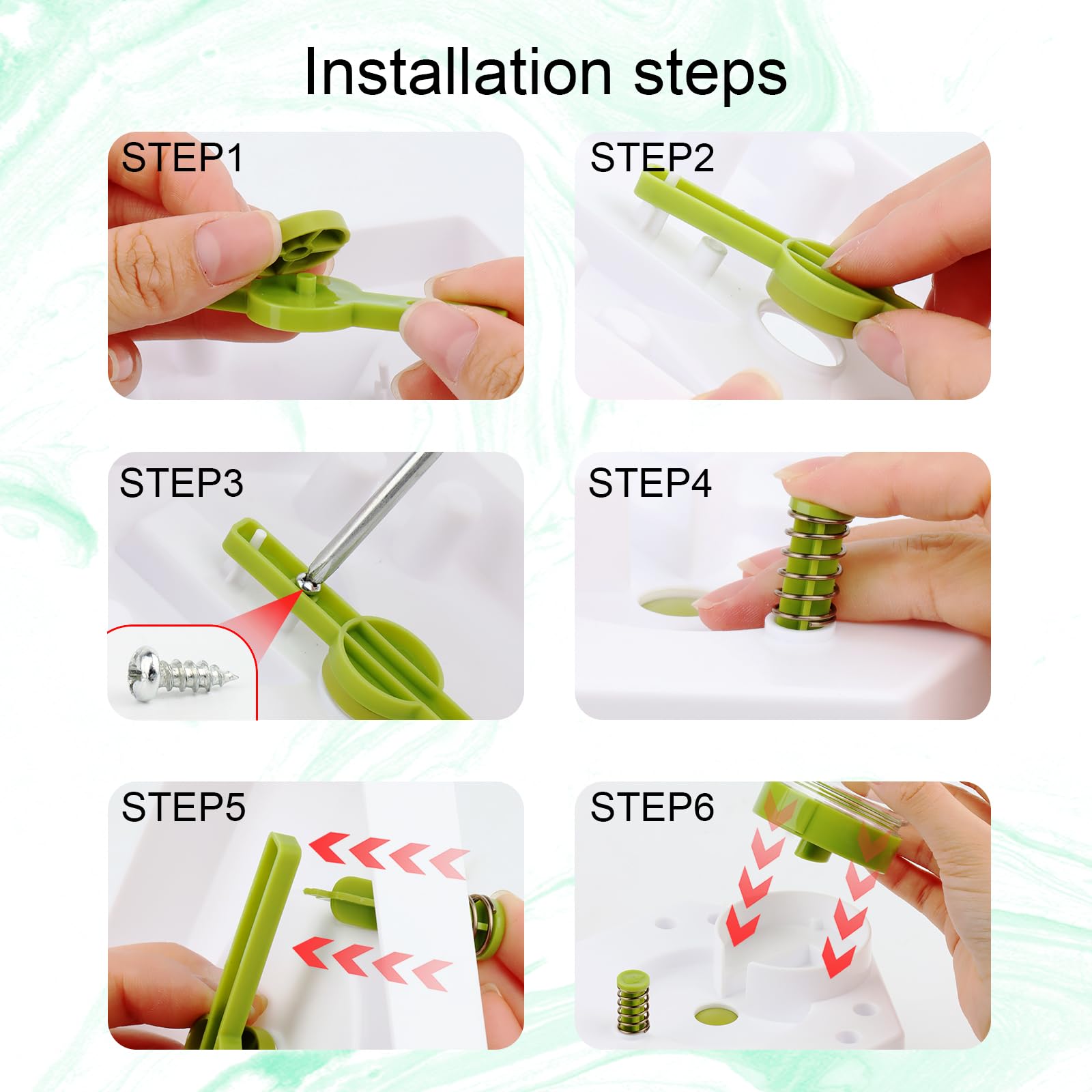 Installation steps

STEP1

STEP2

STEP3

STEP4

STEP5

STEP6