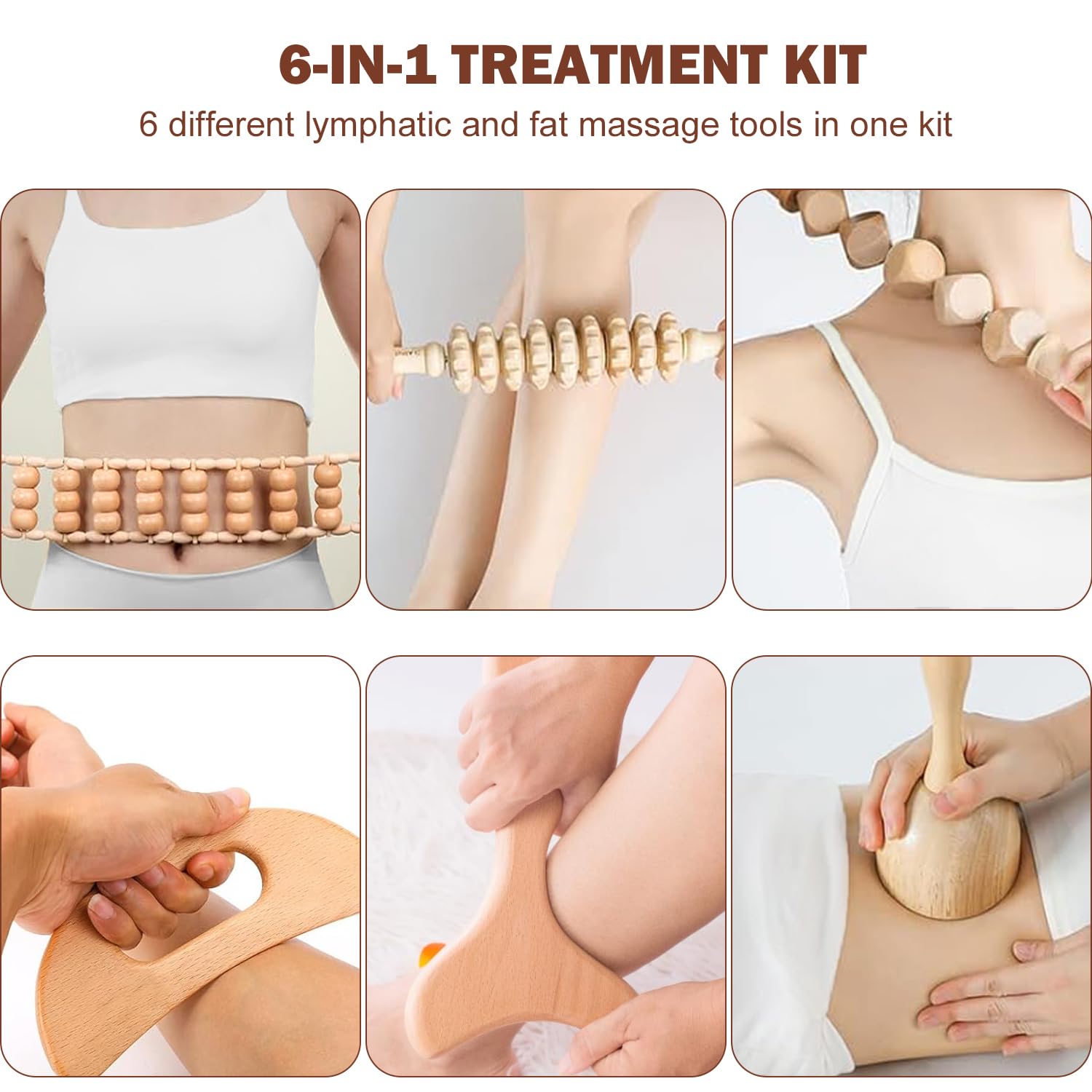 6-IN-1 TREATMENT KIT

6 different lymphatic and fat massage tools in one kit