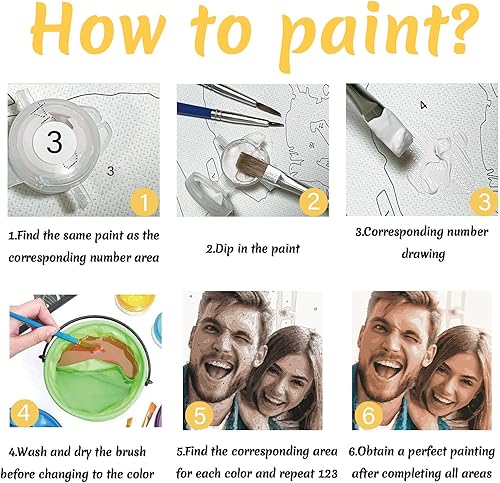 How to paint?

3

3

1

2

4

3

1.Find the same paint as the corresponding number area

2.Dip in the paint

3.Corresponding number drawing

4

5

6

4.Wash and dry the brush before changing to the color

5.Find the corresponding area for each color and repeat 123

6.Obtain a perfect painting after completing all areas