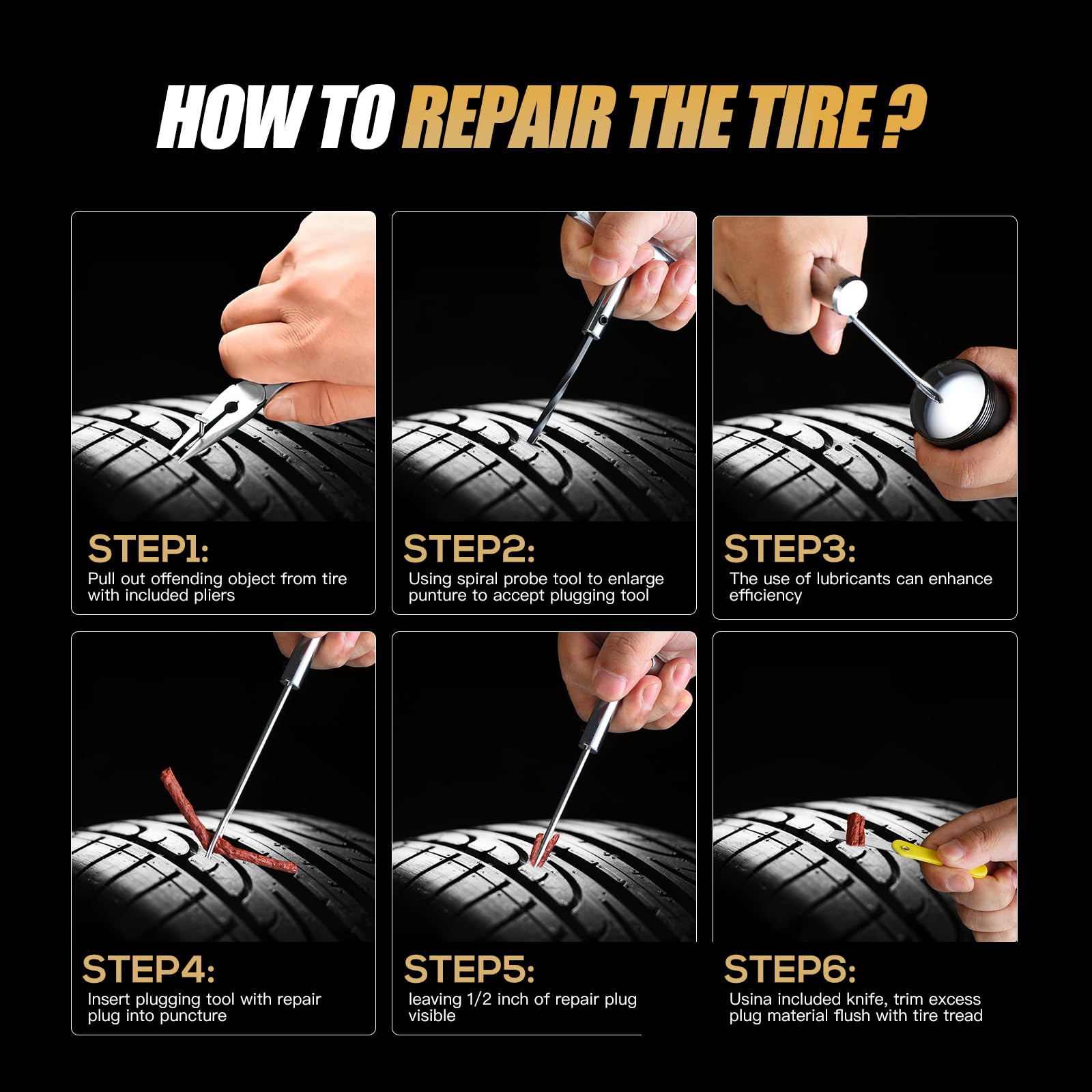 HOW TO REPAIR THE TIRE ?

STEP1:
Pull out offending object from tire with included pliers

STEP2:
Using spiral probe tool to enlarge punture to accept plugging tool

STEP3:
The use of lubricants can enhance efficiency

STEP4:
Insert plugging tool with repair plug into puncture

STEP5:
leaving 1/2 inch of repair plug visible

STEP6:
Usina included knife, trim excess plug material flush with tire tread