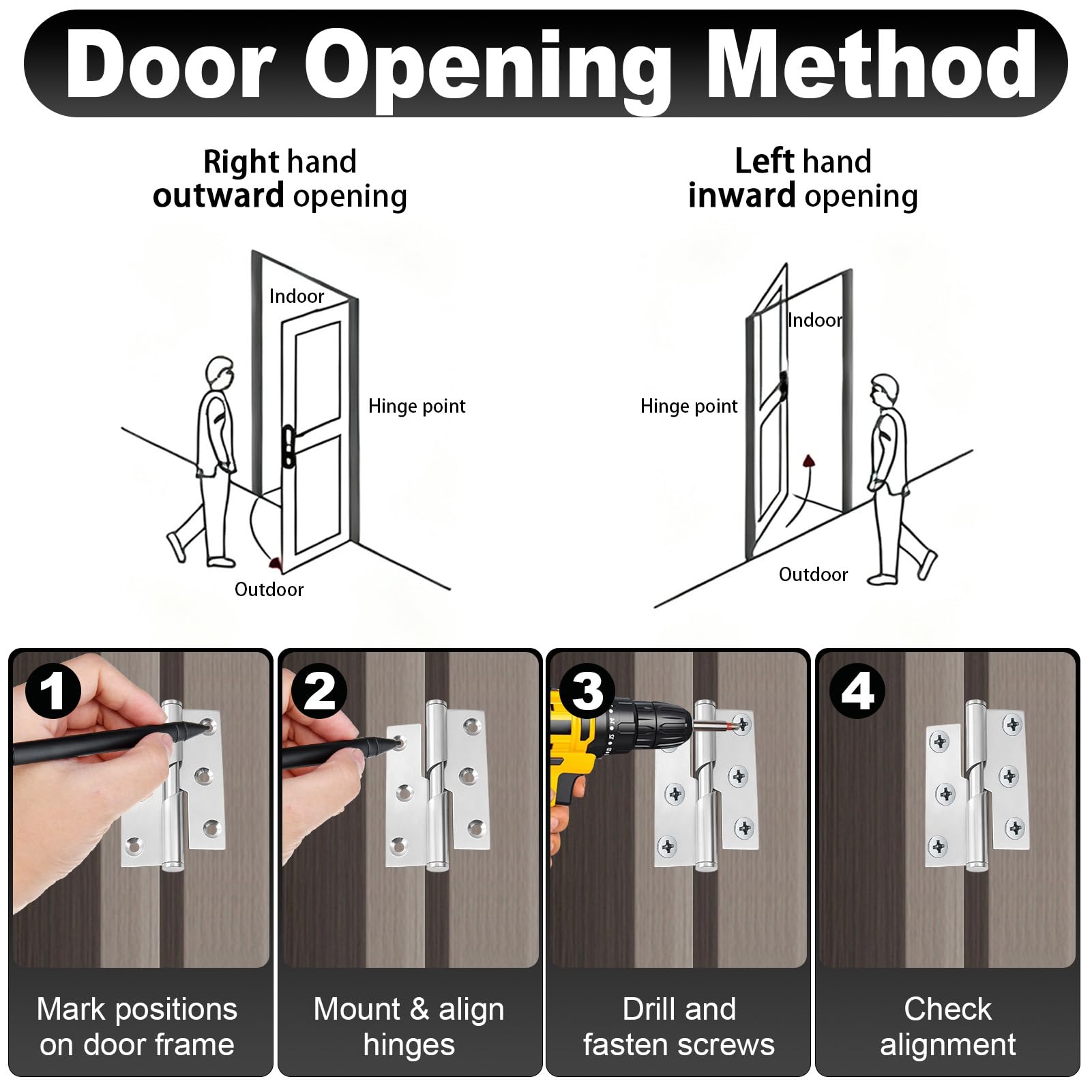 Door Opening Method

Right hand outward opening

Indoor

Hinge point

Outdoor

Left hand inward opening

Indoor

Hinge point

Outdoor

1
Mark positions on door frame

2
Mount & align hinges

3
Drill and fasten screws

4
Check alignment