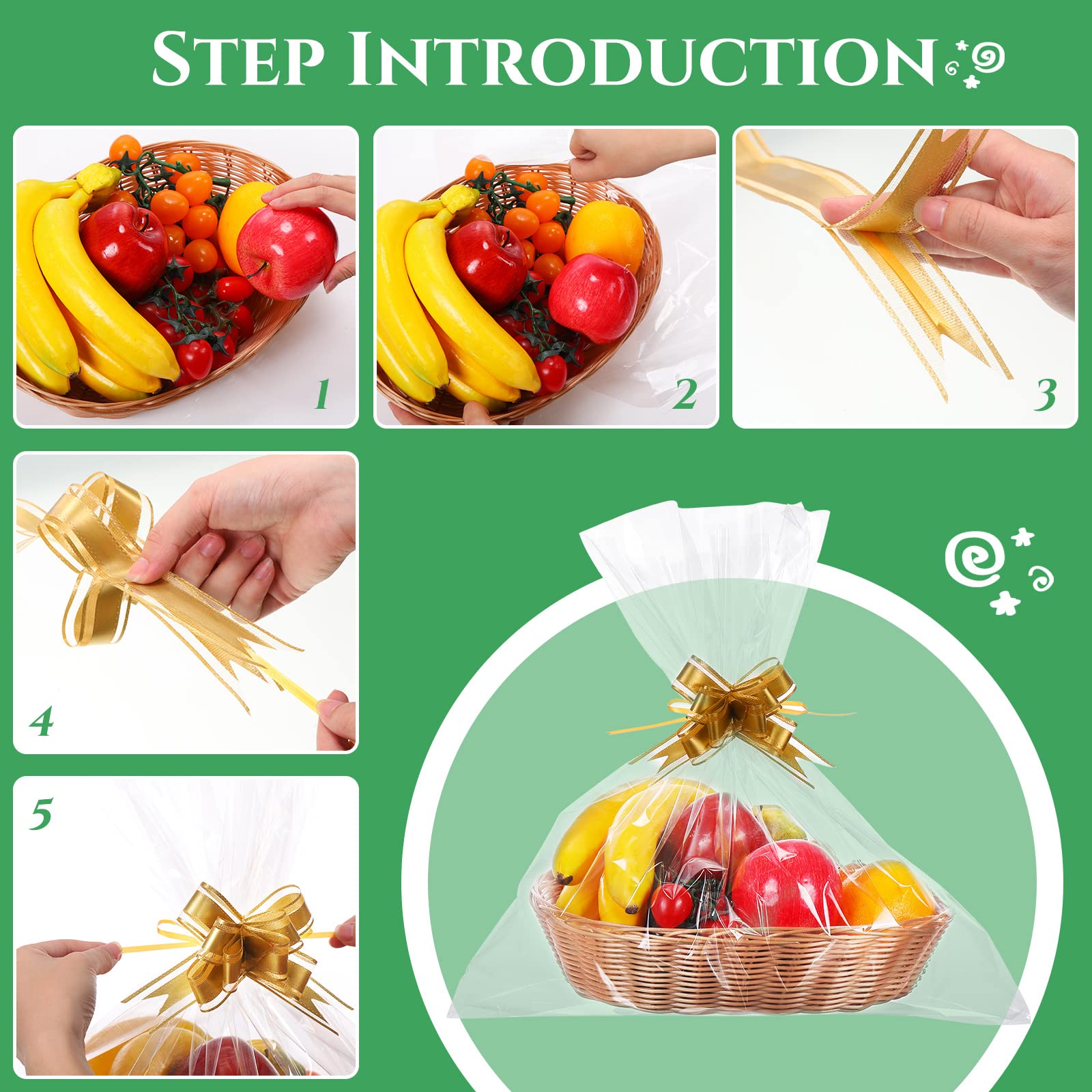 STEP INTRODUCTION

1

2

3

4

5