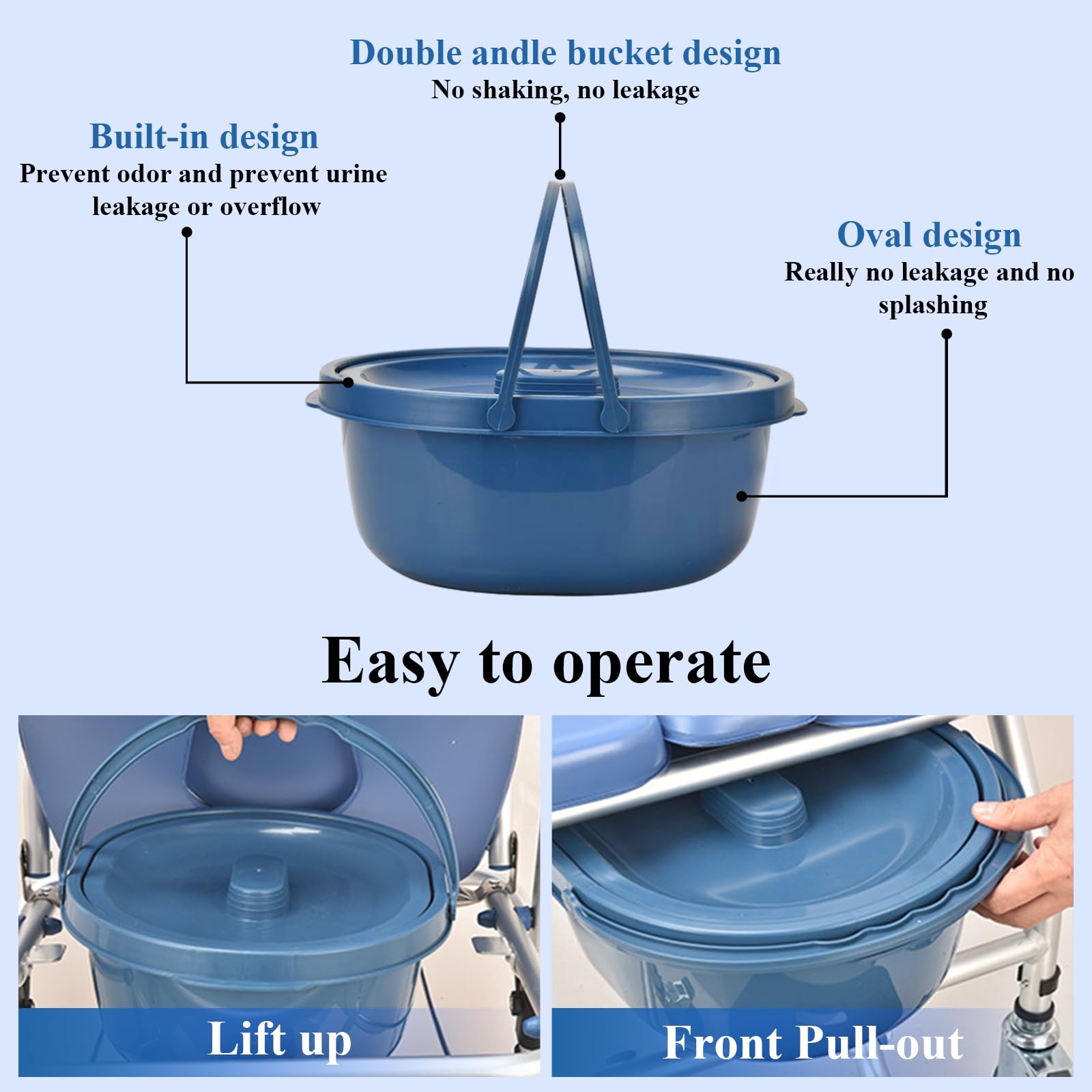 Double andle bucket design
No shaking, no leakage

Built-in design
Prevent odor and prevent urine leakage or overflow

Oval design
Really no leakage and no splashing

Easy to operate

Lift up

Front Pull-out